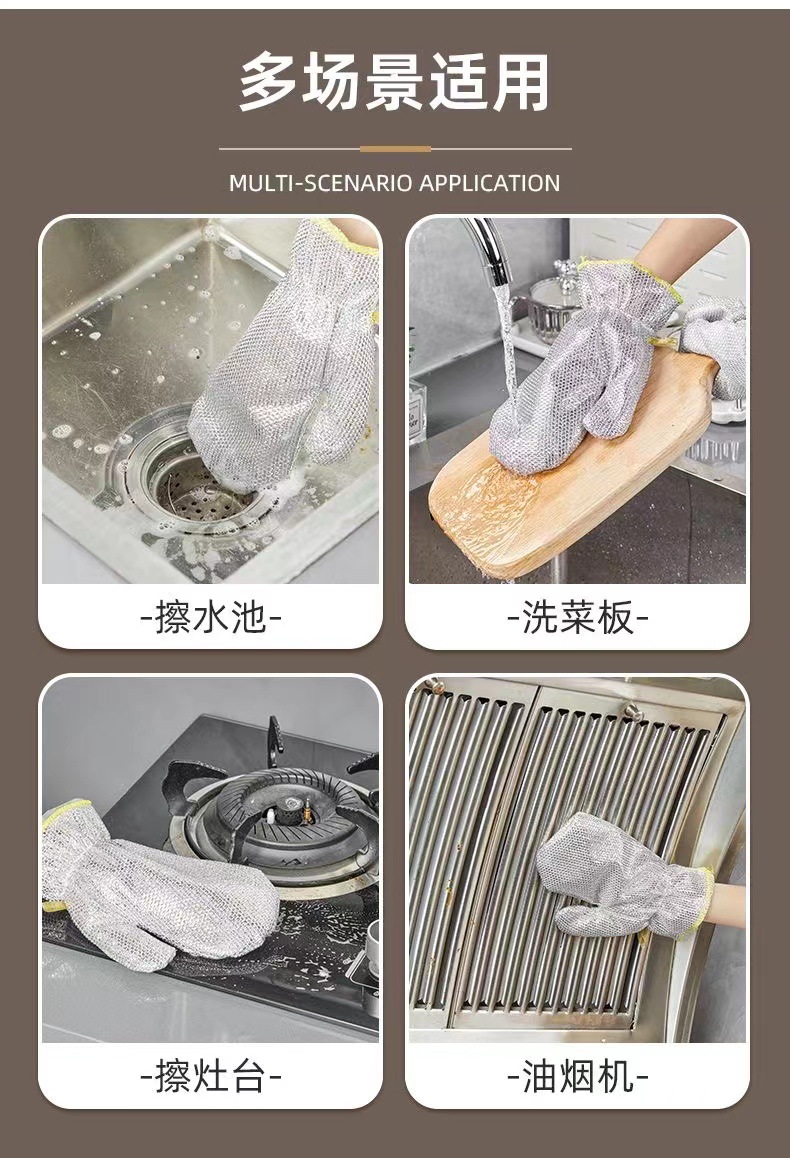 多场景适用

MULTI-SCENARIO APPLICATION

-擦水池-

-洗菜板-

-擦灶台-

-油烟机-