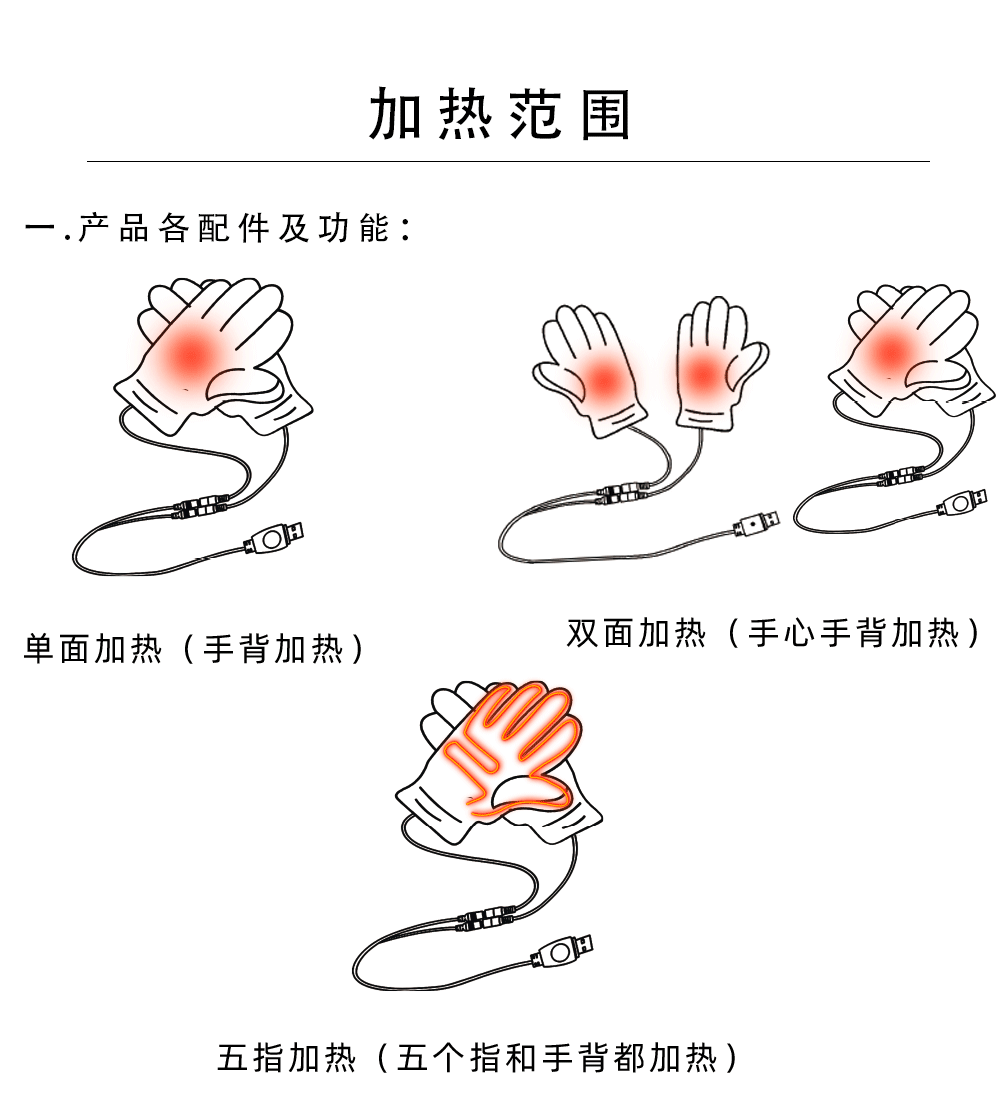 加热范围

一.产品各配件及功能：

单面加热（手背加热）

双面加热（手心手背加热）

五指加热（五个指和手背都加热）