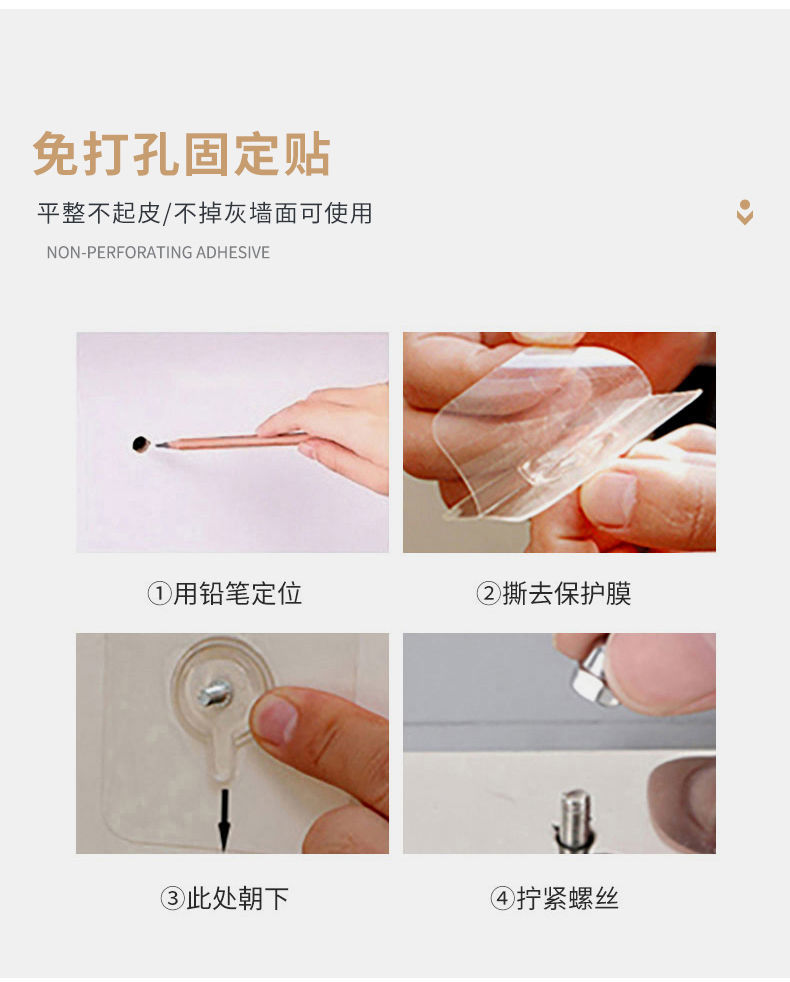 免打孔固定贴

平整不起皮/不掉灰墙面可使用

NON-PERFORATING ADHESIVE

①用铅笔定位

②撕去保护膜

③此处朝下

④拧紧螺丝