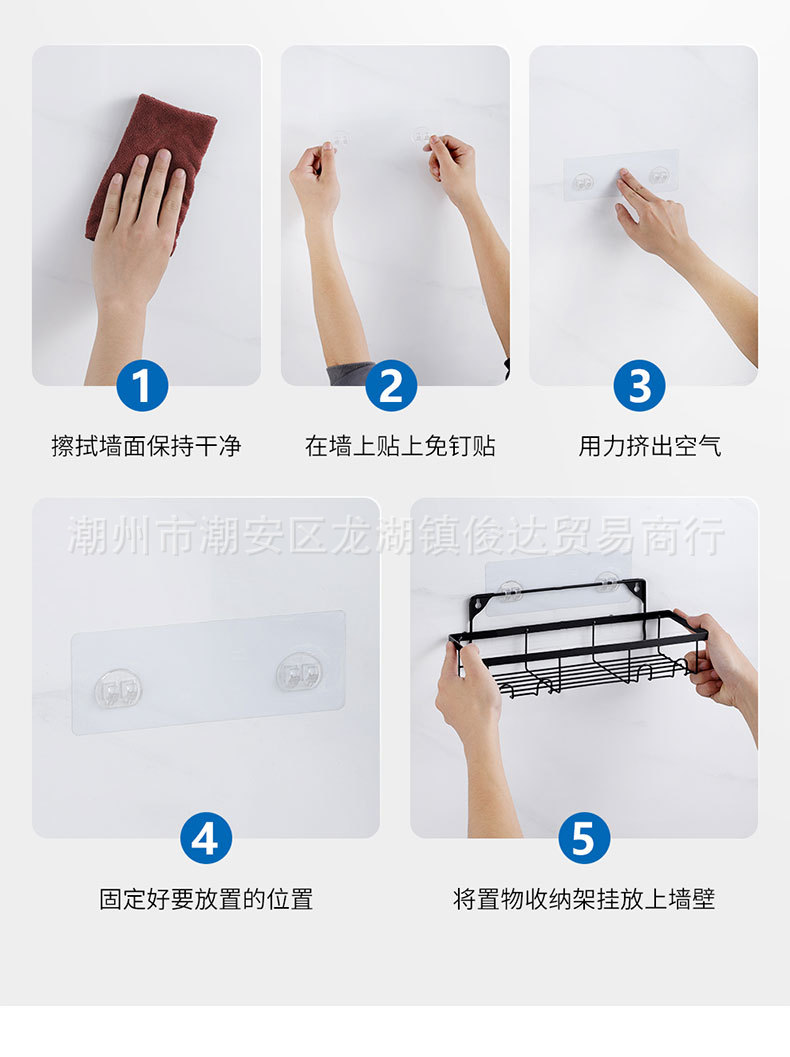 1
擦拭墙面保持干净

2
在墙上贴上免钉贴

3
用力挤出空气

潮州市潮安区龙湖镇俊达贸易商行

4
固定好要放置的位置

5
将置物收纳架挂放上墙壁