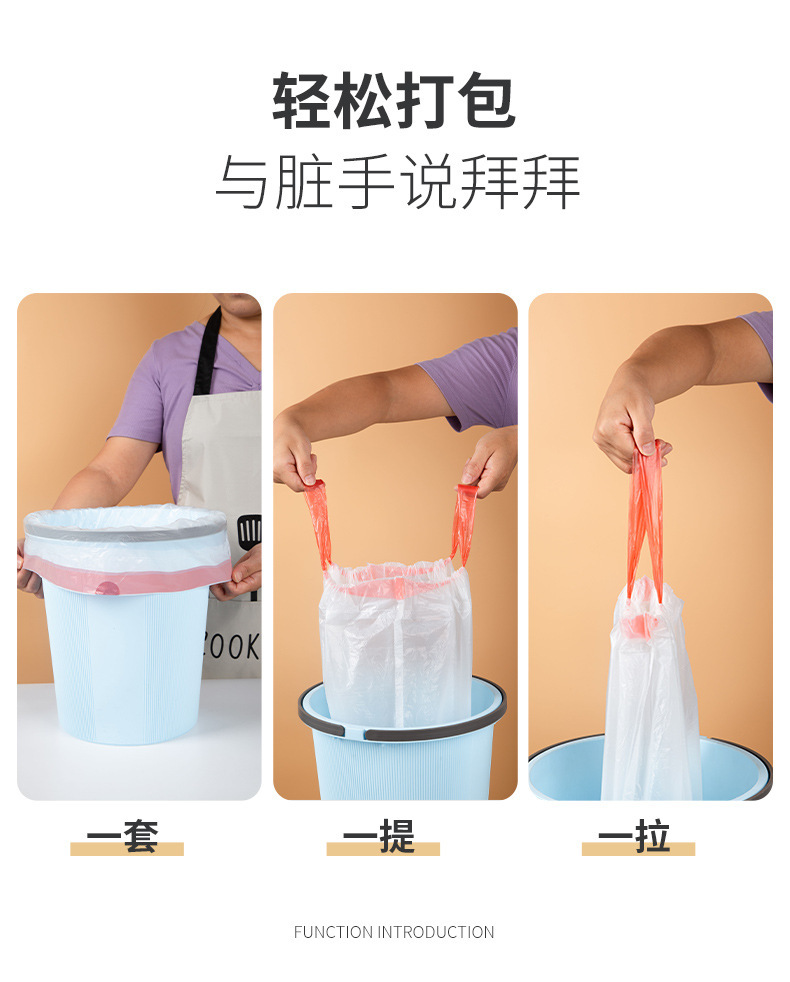 轻松打包
与脏手说拜拜

OOK

一套

一提

一拉

FUNCTION INTRODUCTION