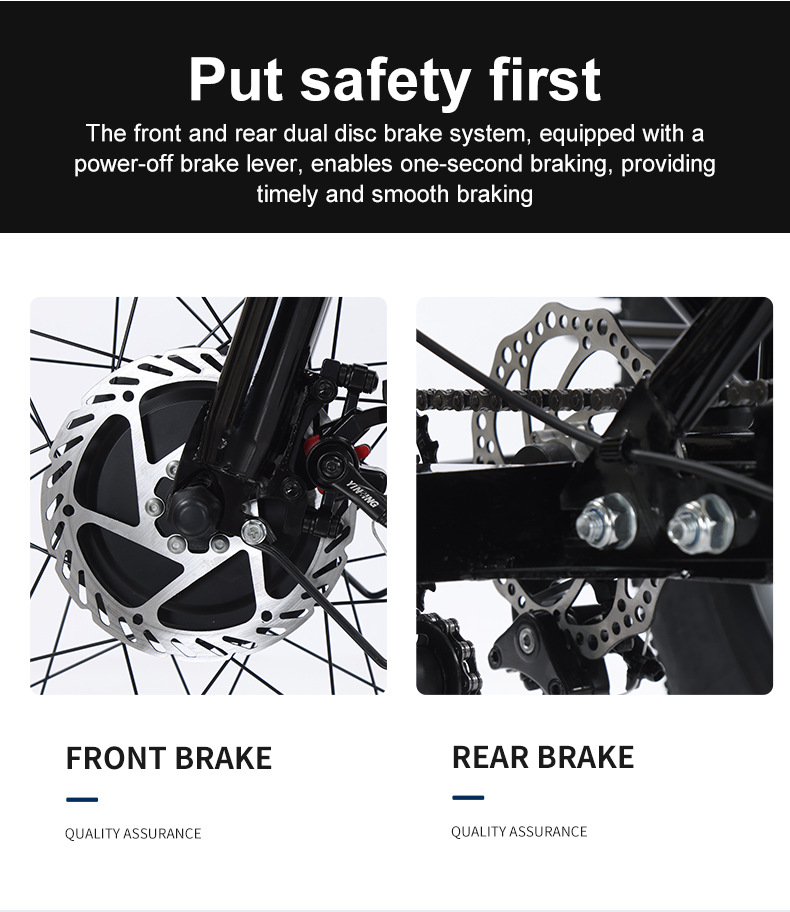 Put safety first

The front and rear dual disc brake system, equipped with a power-off brake lever, enables one-second braking, providing timely and smooth braking

YINXING

FRONT BRAKE

QUALITY ASSURANCE

REAR BRAKE

QUALITY ASSURANCE