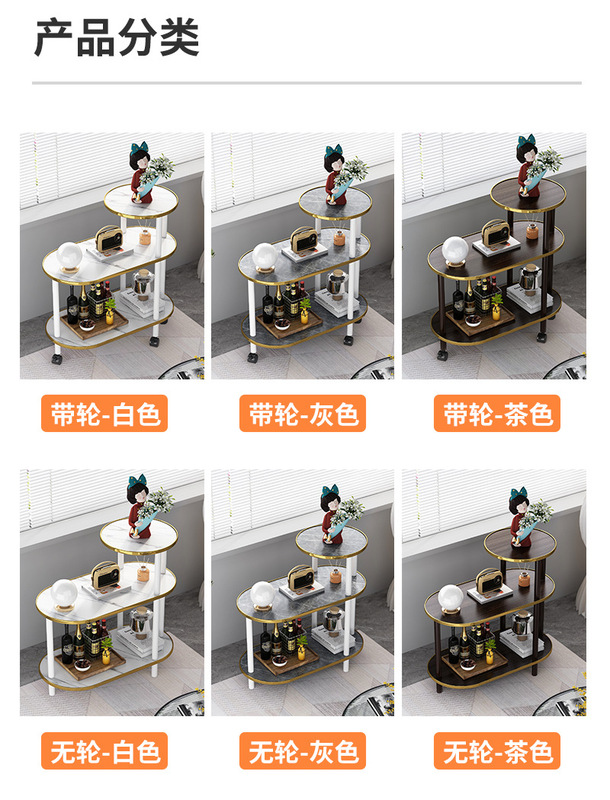 产品分类

带轮-白色

带轮-灰色

带轮-茶色

无轮-白色

无轮-灰色

无轮-茶色