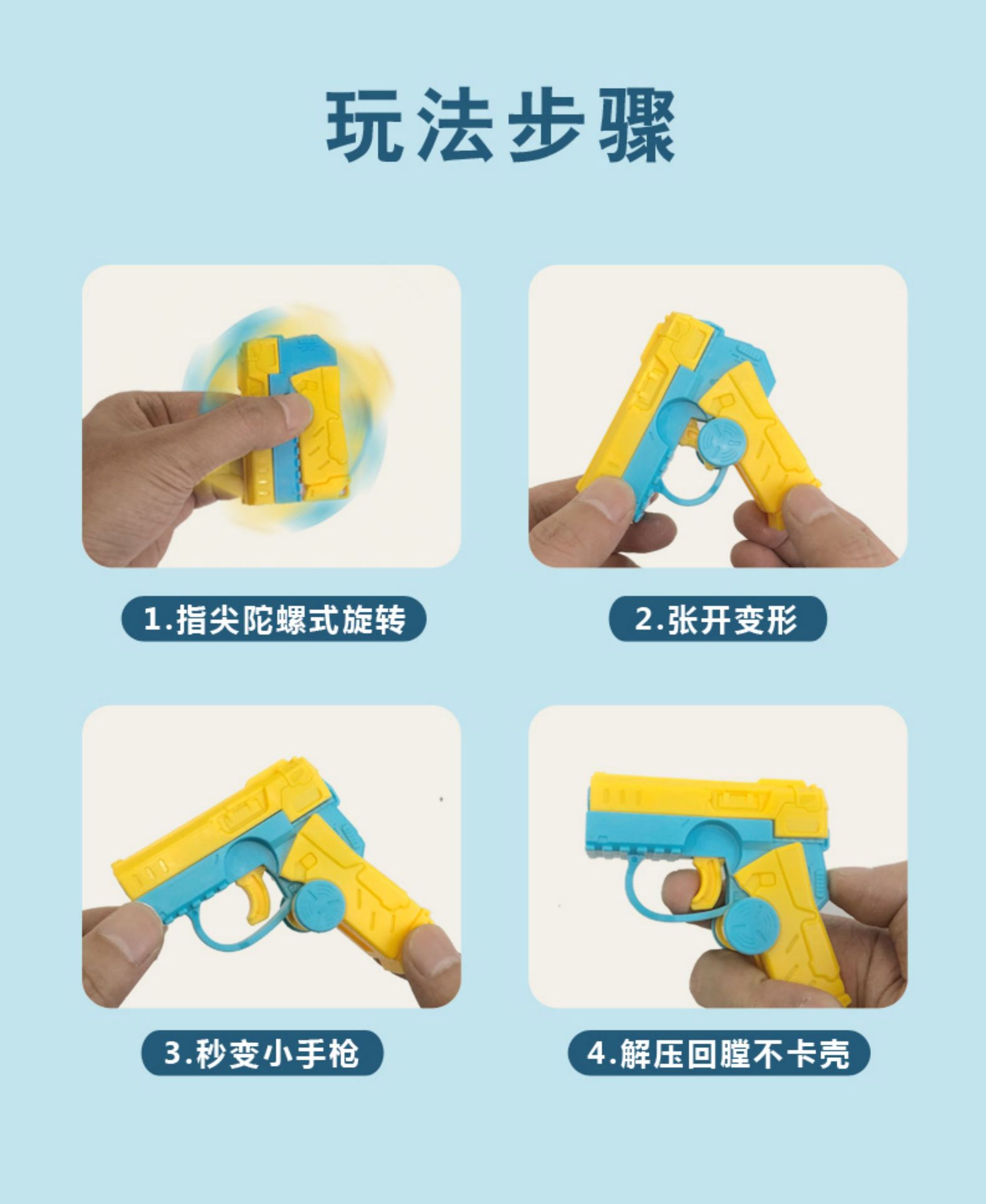 玩法步骤

1.指尖陀螺式旋转

2.张开变形

3.秒变小手枪

4.解压回膛不卡壳