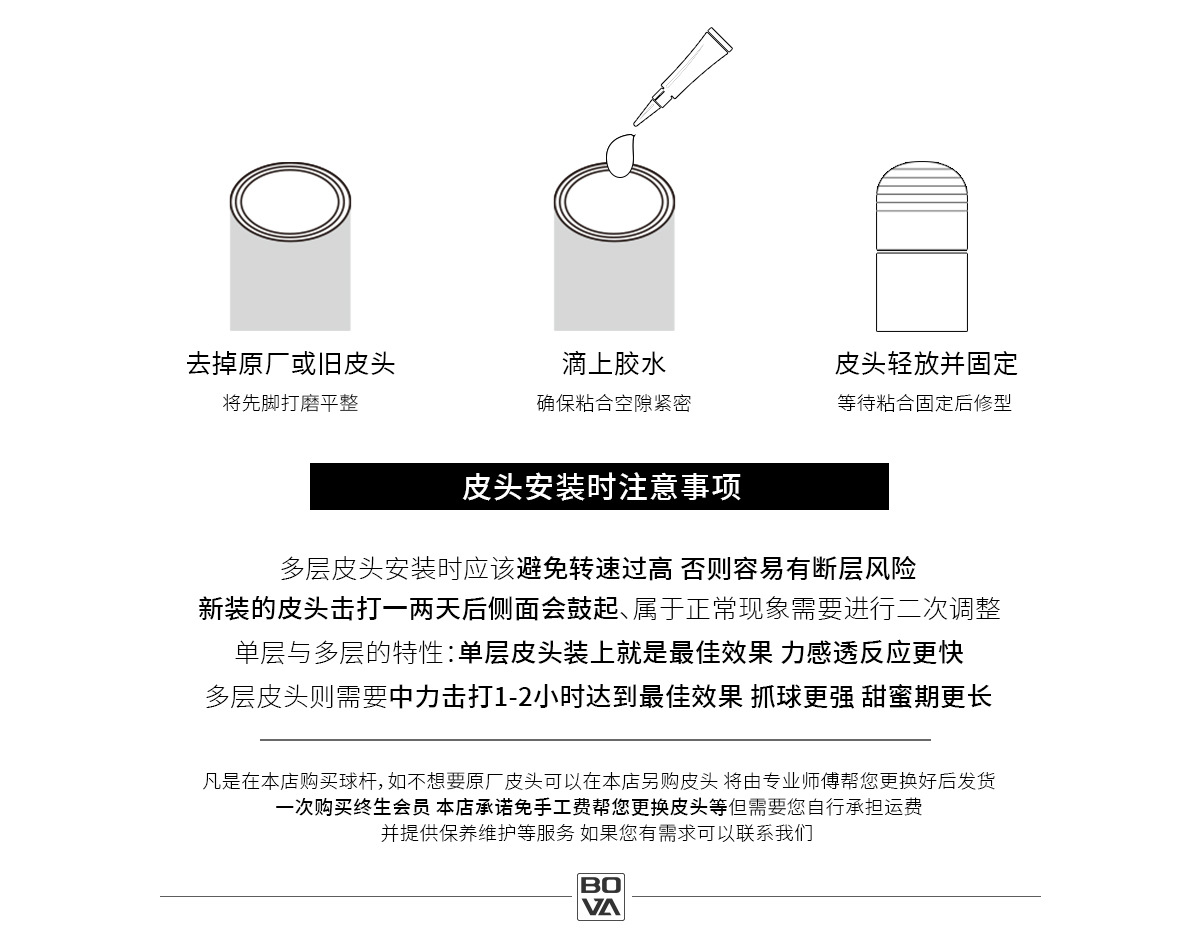 去掉原厂或旧皮头
将先脚打磨平整

滴上胶水
确保粘合空隙紧密

皮头轻放并固定
等待粘合固定后修型

皮头安装时注意事项

多层皮头安装时应该避免转速过高 否则容易有断层风险
新装的皮头击打一两天后侧面会鼓起、属于正常现象需要进行二次调整
单层与多层的特性：单层皮头装上就是最佳效果 力感透反应更快
多层皮头则需要中力击打1-2小时达到最佳效果 抓球更强 甜蜜期更长

凡是在本店购买球杆，如不想要原厂皮头可以在本店另购皮头 将由专业师傅帮您更换好后发货
一次购买终生会员 本店承诺免手工费帮您更换皮头等但需要您自行承担运费
并提供保养维护等服务 如果您有需求可以联系我们

BO
VA