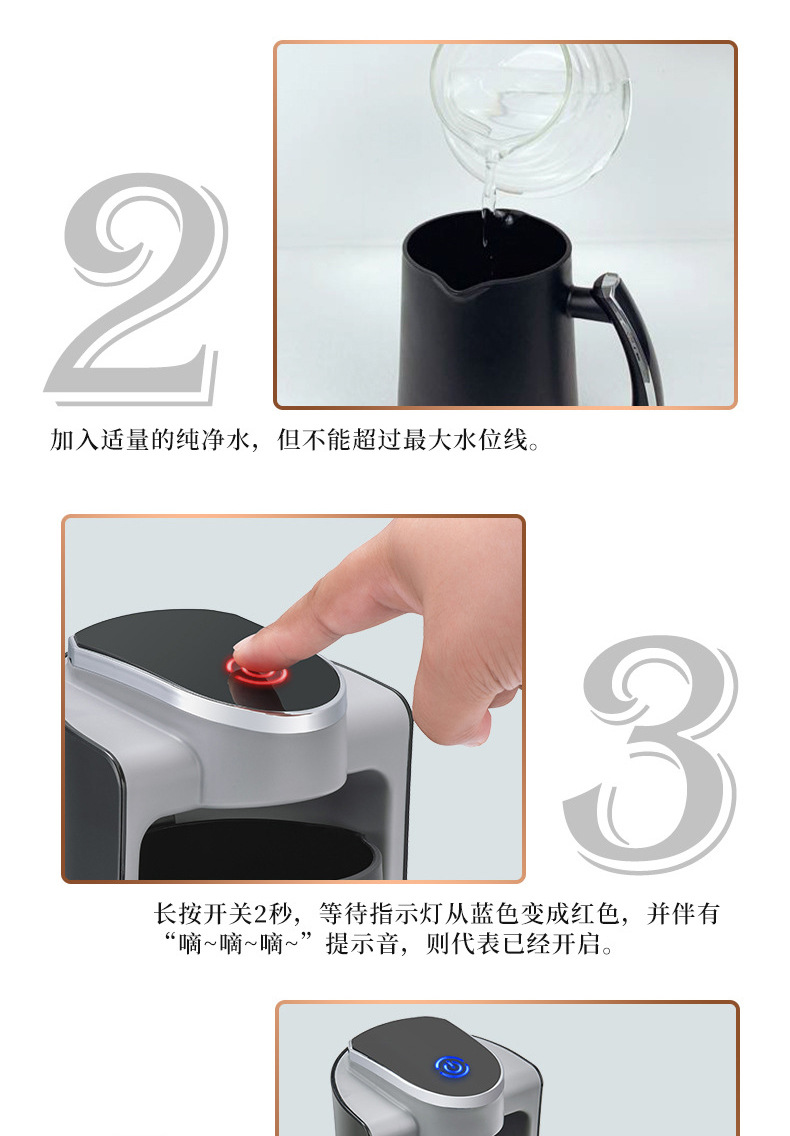 2

加入适量的纯净水，但不能超过最大水位线。

3

长按开关2秒，等待指示灯从蓝色变成红色，并伴有“嘀~嘀~嘀~”提示音，则代表已经开启。