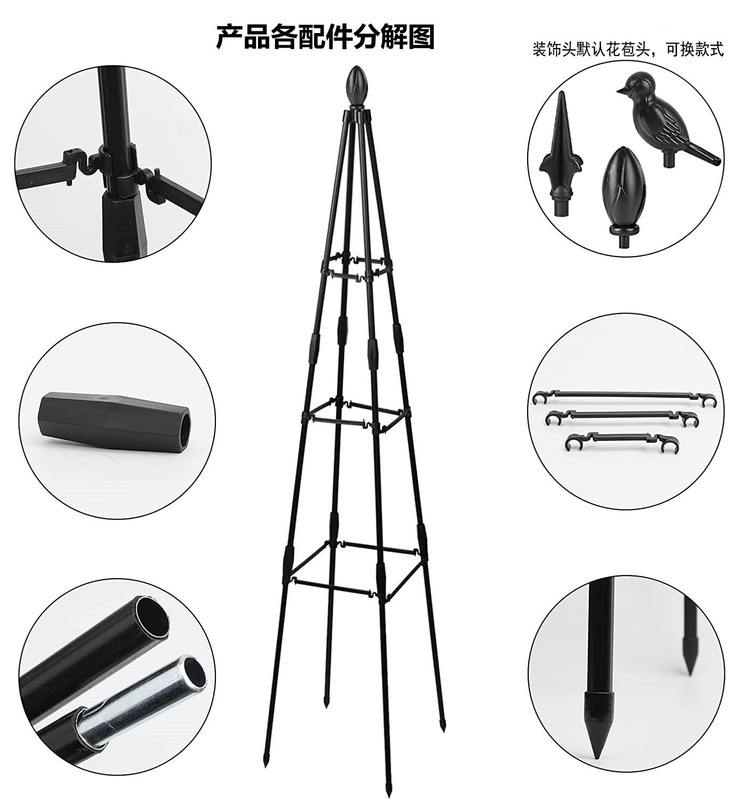 产品各配件分解图

装饰头默认花苞头，可换款式