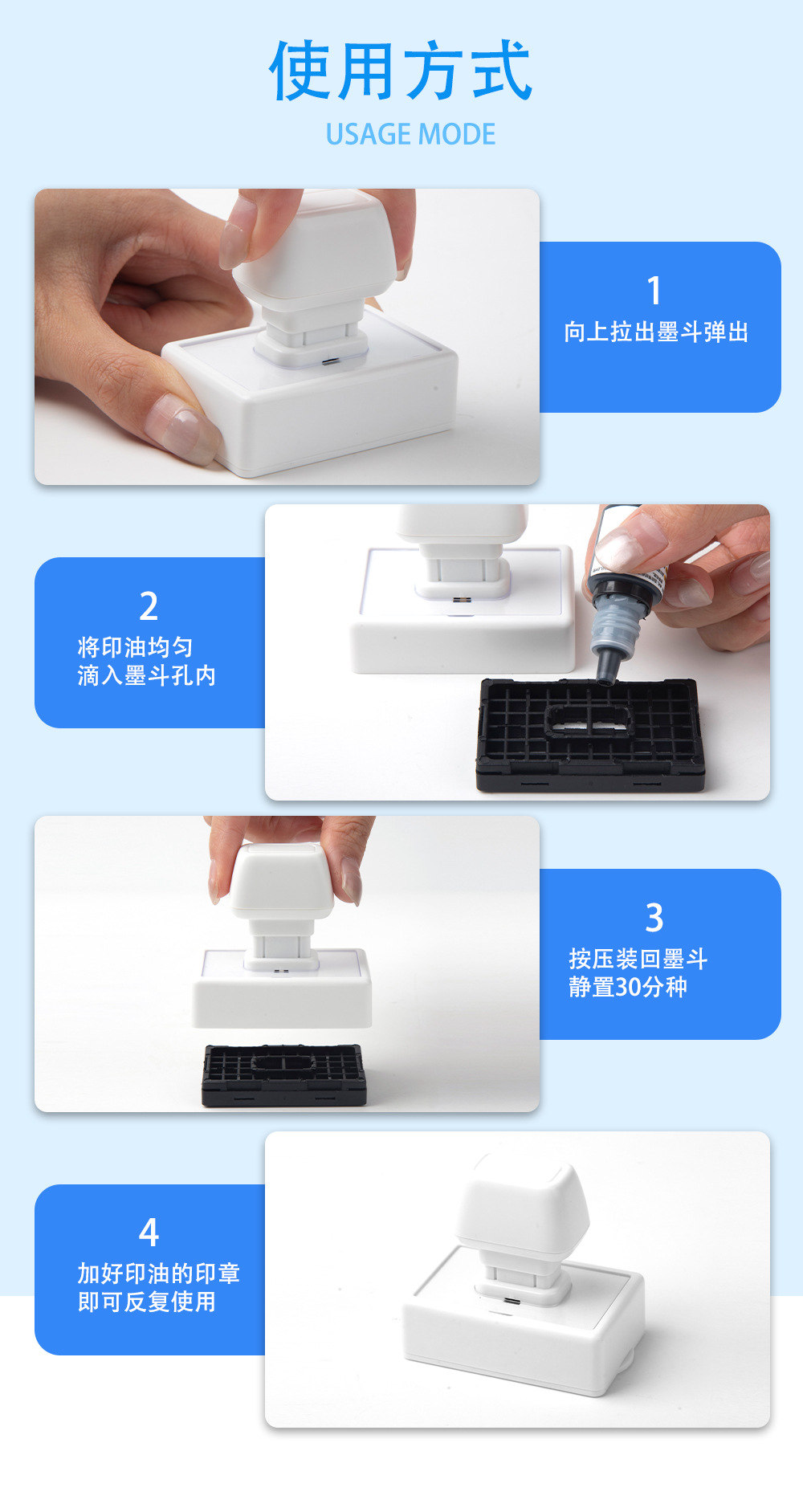 使用方式
USAGE MODE

1
向上拉出墨斗弹出

2
将印油均匀
滴入墨斗孔内

3
按压装回墨斗
静置30分种

4
加好印油的印章
即可反复使用