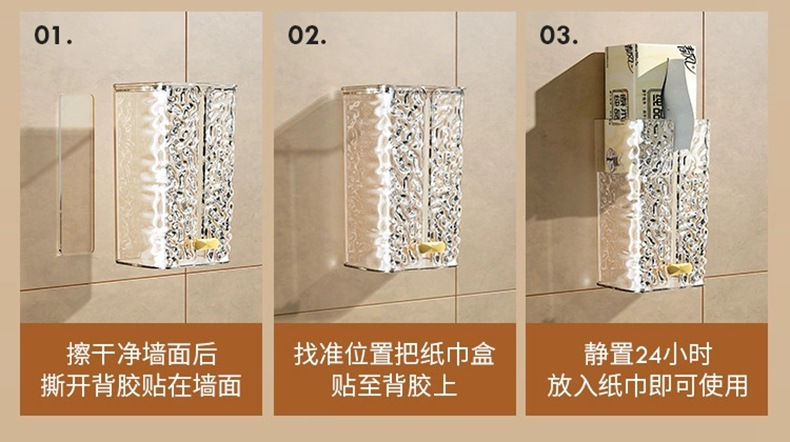 01.

擦干净墙面后
撕开背胶贴在墙面

02.

找准位置把纸巾盒
贴至背胶上

03.

静置24小时
放入纸巾即可使用