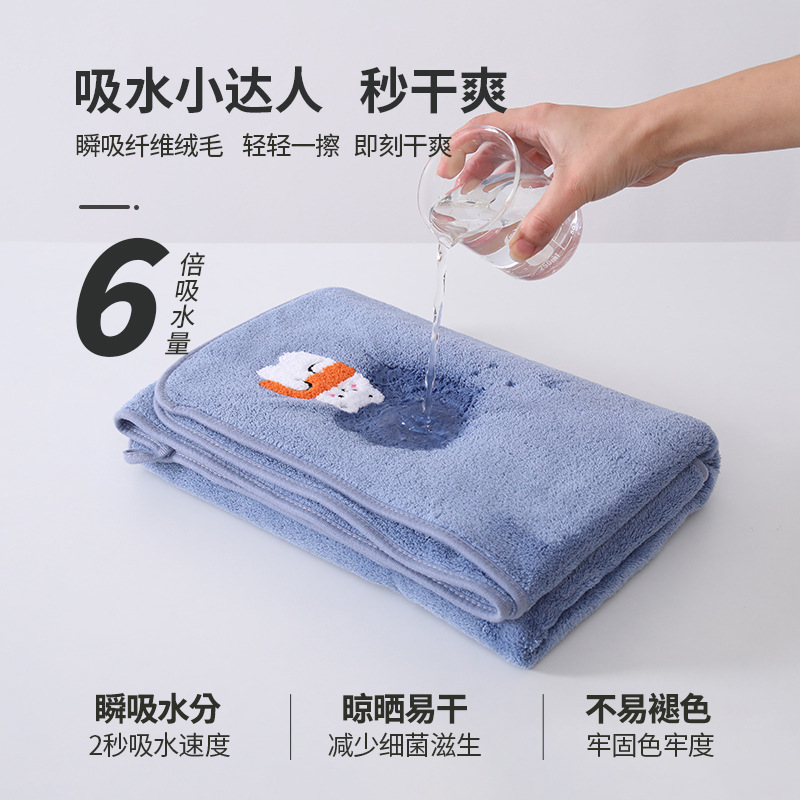 吸水小达人　秒干爽

瞬吸纤维绒毛　轻轻一擦　即刻干爽

6 倍吸水量

瞬吸水分
2秒吸水速度

晾晒易干
减少细菌滋生

不易褪色
牢固色牢度