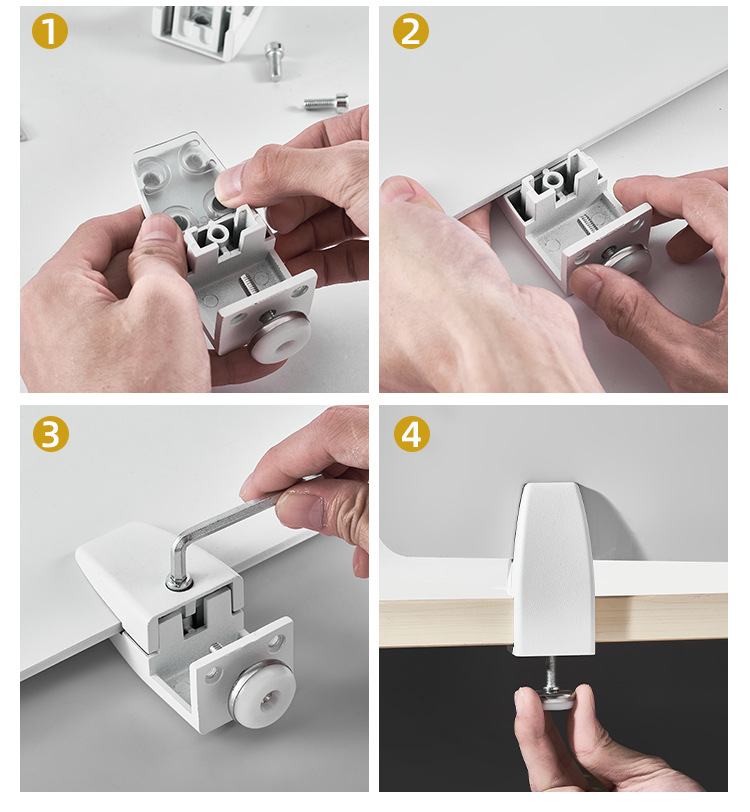 1

2

3

4