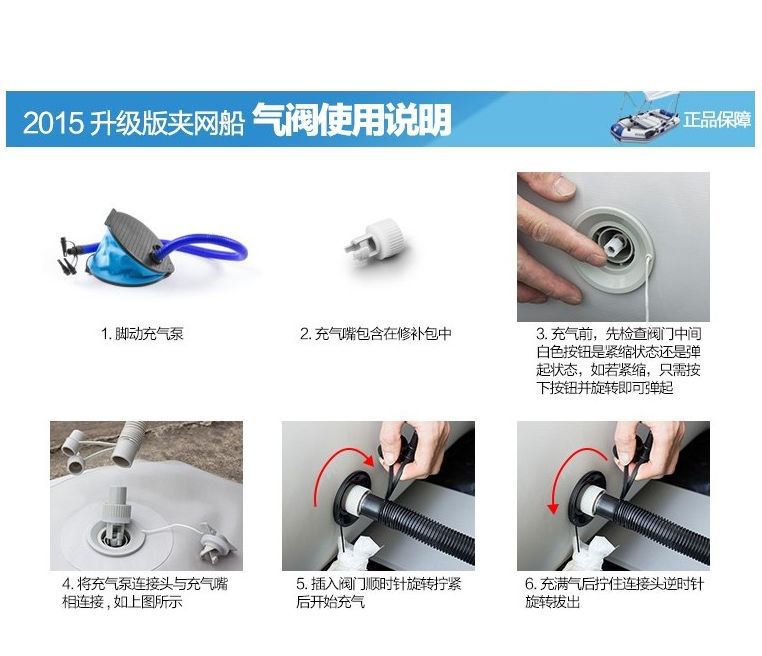 2015 升级版夹网船 气阀使用说明

正品保障

1. 脚动充气泵

2. 充气嘴包含在修补包中

3. 充气前，先检查阀门中间白色按钮是紧缩状态还是弹起状态，如若紧缩，只需按下按钮并旋转即可弹起

4. 将充气泵连接头与充气嘴相连接，如上图所示

5. 插入阀门顺时针旋转拧紧后开始充气

6. 充满气后拧住连接头逆时针旋转拔出