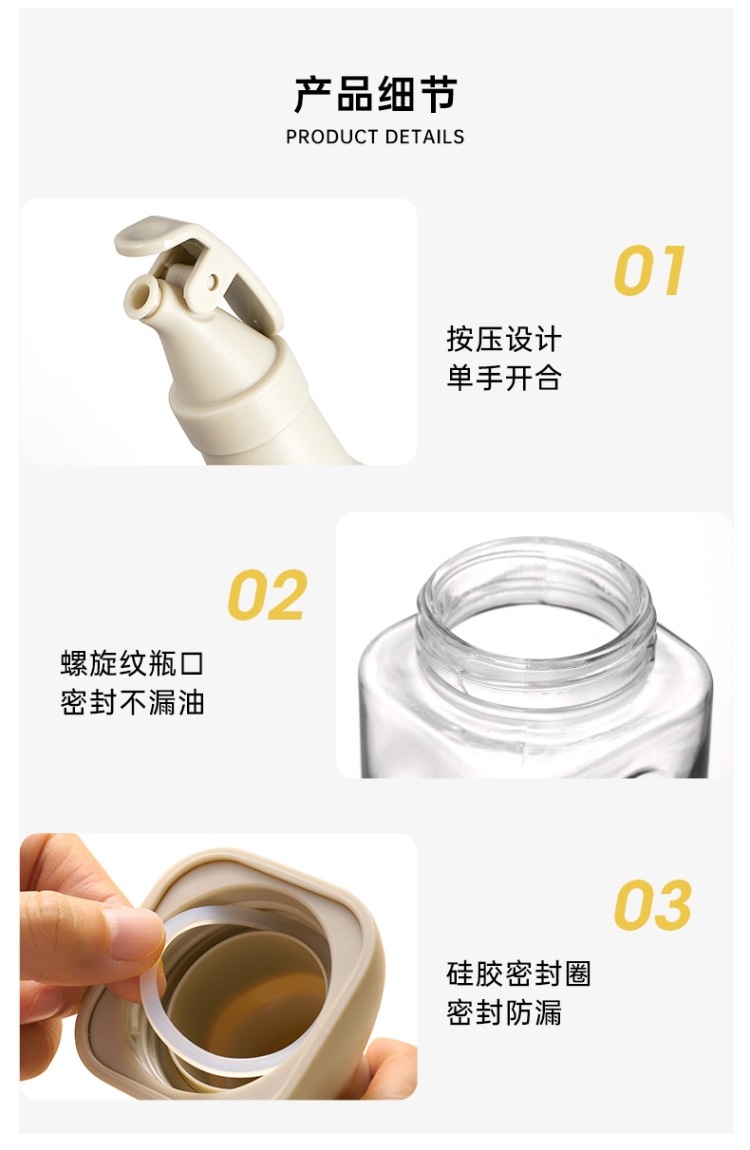 产品细节
PRODUCT DETAILS

01
按压设计
单手开合

02
螺旋纹瓶口
密封不漏油

03
硅胶密封圈
密封防漏