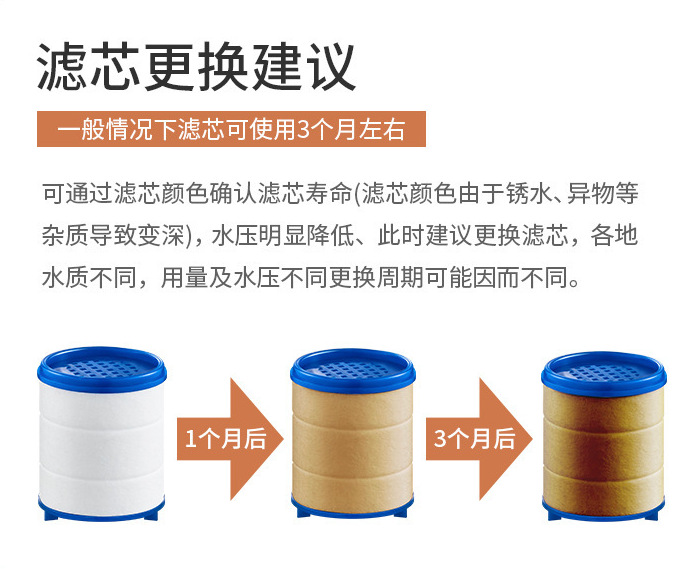 滤芯更换建议

一般情况下滤芯可使用3个月左右

可通过滤芯颜色确认滤芯寿命(滤芯颜色由于锈水、异物等杂质导致变深)，水压明显降低、此时建议更换滤芯，各地水质不同，用量及水压不同更换周期可能因而不同。

1个月后

3个月后