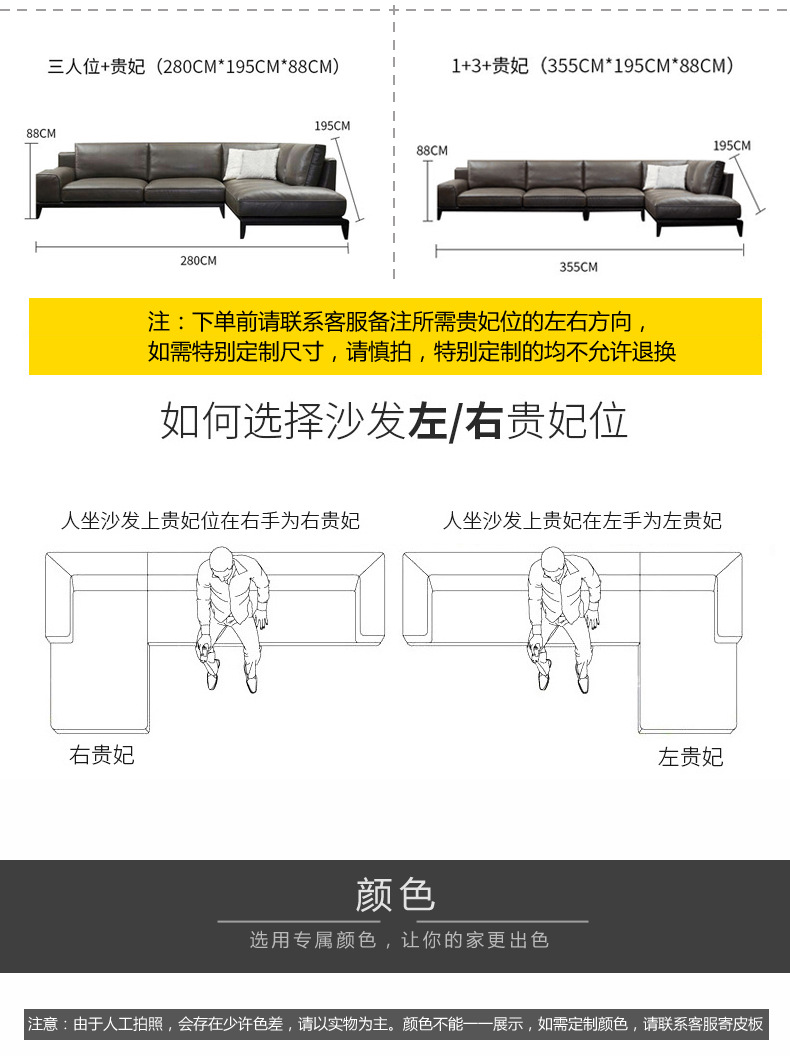 三人位+贵妃（280CM*195CM*88CM）

88CM
195CM
280CM

1+3+贵妃（355CM*195CM*88CM）

88CM
195CM
355CM

注：下单前请联系客服备注所需贵妃位的左右方向，
如需特别定制尺寸，请慎拍，特别定制的均不允许退换

如何选择沙发左/右贵妃位

人坐沙发上贵妃位在右手为右贵妃

右贵妃

人坐沙发上贵妃在左手为左贵妃

左贵妃

颜色

选用专属颜色，让你的家更出色

注意：由于人工拍照，会存在少许色差，请以实物为主。颜色不能一一展示，如需定制颜色，请联系客服寄皮板