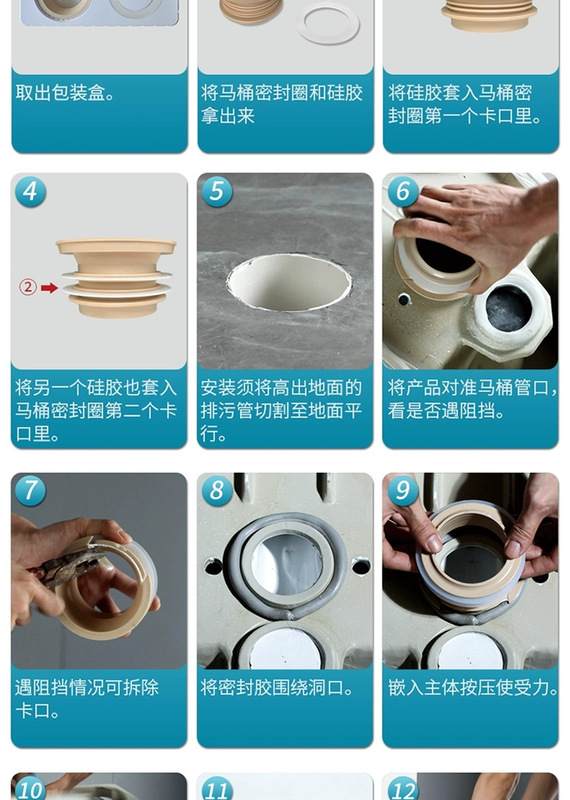 取出包装盒。

将马桶密封圈和硅胶拿出来

将硅胶套入马桶密封圈第一个卡口里。

4

②

将另一个硅胶也套入马桶密封圈第二个卡口里。

5

安装须将高出地面的排污管切割至地面平行。

6

将产品对准马桶管口，看是否遇阻挡。

7

遇阻挡情况可拆除卡口。

8

将密封胶围绕洞口。

9

嵌入主体按压使受力。

10

11

12