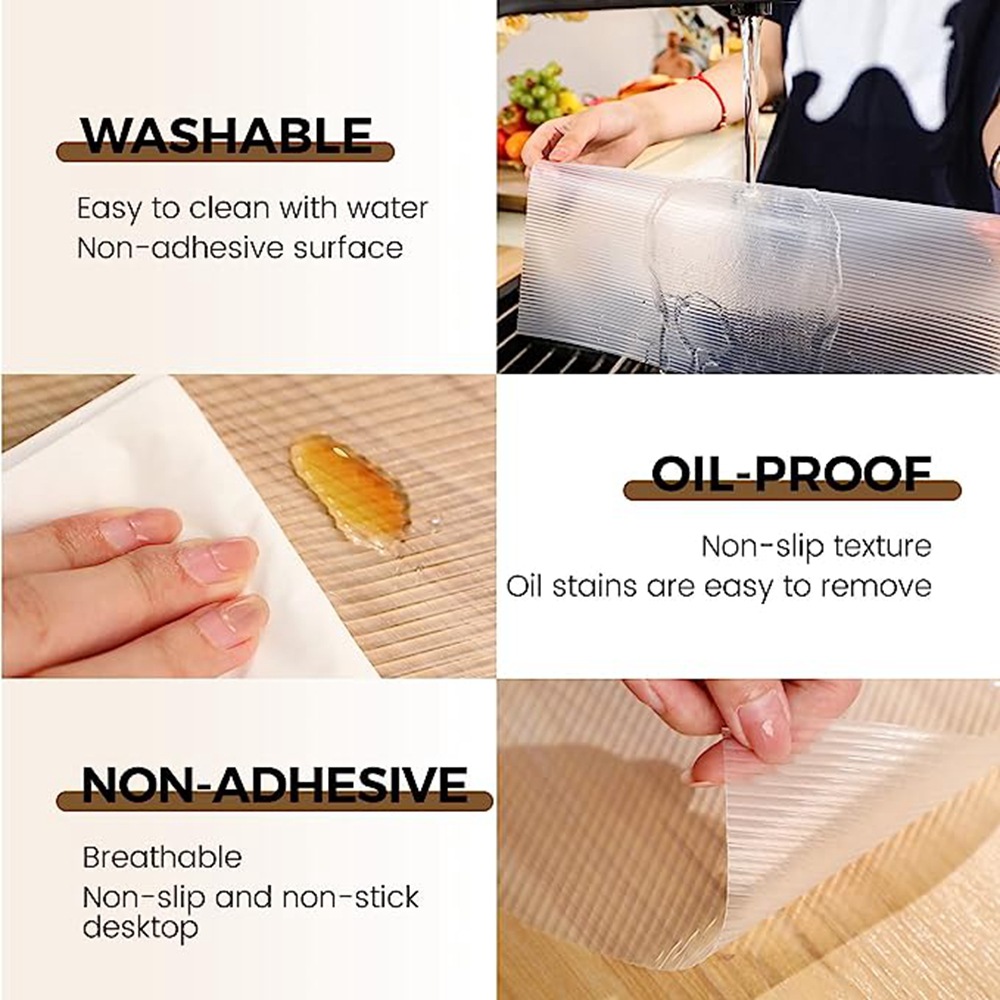 WASHABLE

Easy to clean with water
Non-adhesive surface

OIL-PROOF

Non-slip texture
Oil stains are easy to remove

NON-ADHESIVE

Breathable
Non-slip and non-stick desktop