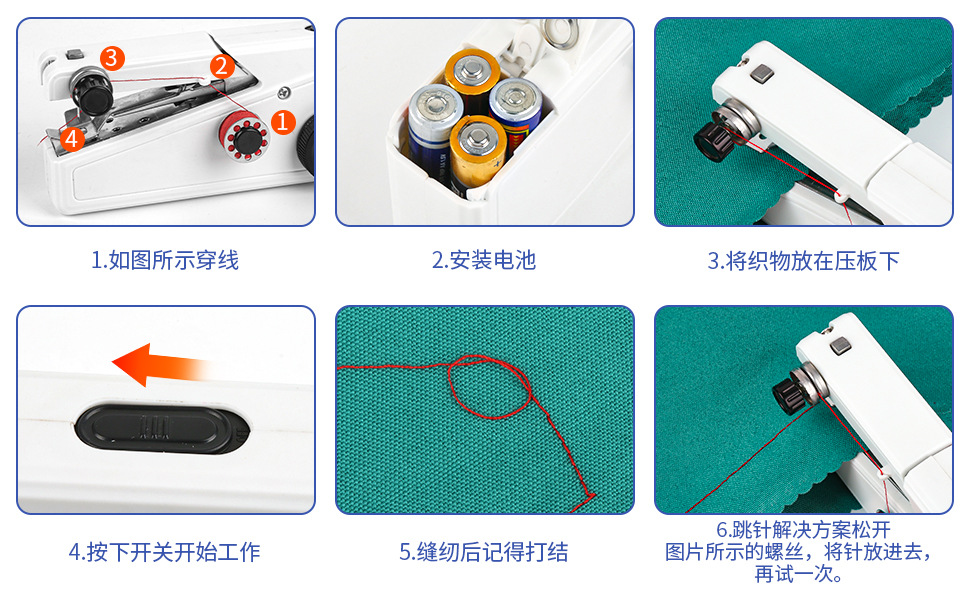 3
2
1
4

1.如图所示穿线

2.安装电池

3.将织物放在压板下

4.按下开关开始工作

5.缝纫后记得打结

6.跳针解决方案松开图片所示的螺丝，将针放进去，再试一次。