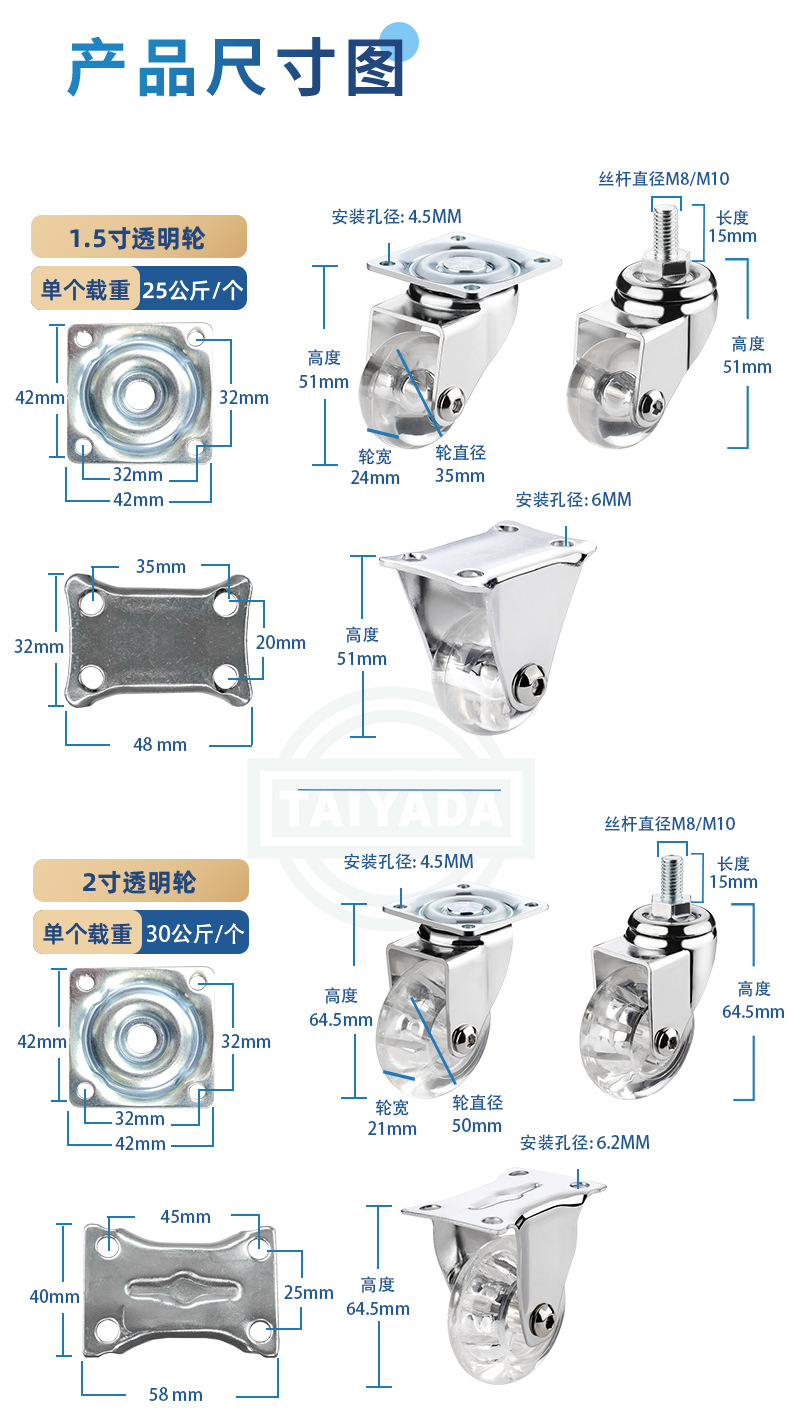 产品尺寸图

1.5寸透明轮

单个载重 25公斤/个

42mm 32mm 32mm 42mm

安装孔径: 4.5MM

高度 51mm

轮宽 24mm

轮直径 35mm

丝杆直径M8/M10

长度 15mm

高度 51mm

35mm 32mm 20mm 48 mm

安装孔径: 6MM

高度 51mm

TAIYADA

2寸透明轮

单个载重 30公斤/个

42mm 32mm 32mm 42mm

安装孔径: 4.5MM

高度 64.5mm

轮宽 21mm

轮直径 50mm

丝杆直径M8/M10

长度 15mm

高度 64.5mm

45mm 40mm 25mm 58 mm

安装孔径: 6.2MM

高度 64.5mm