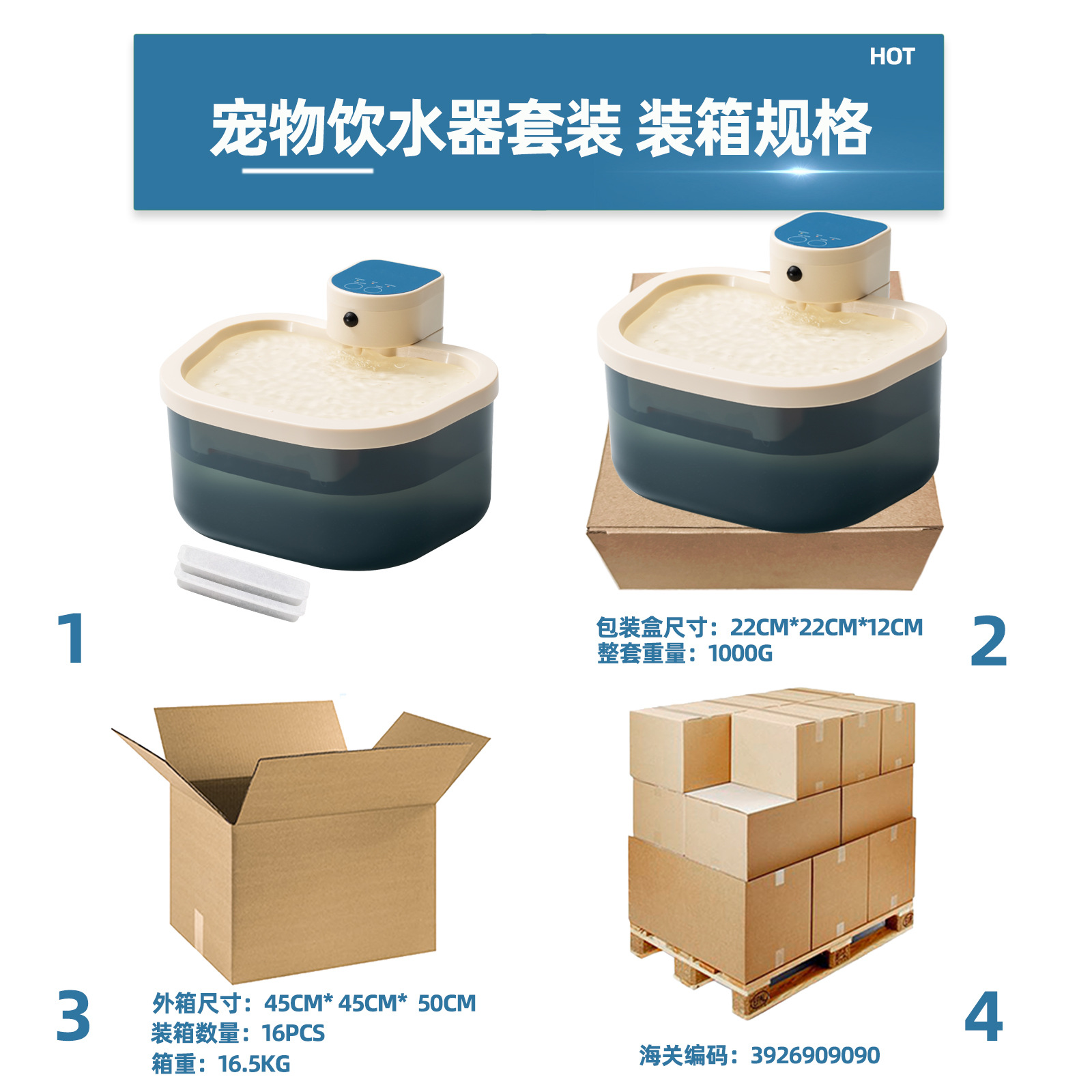 HOT

宠物饮水器套装 装箱规格

1

包装盒尺寸：22CM*22CM*12CM
整套重量：1000G

2

3

外箱尺寸：45CM* 45CM* 50CM
装箱数量：16PCS
箱重：16.5KG

海关编码：3926909090

4