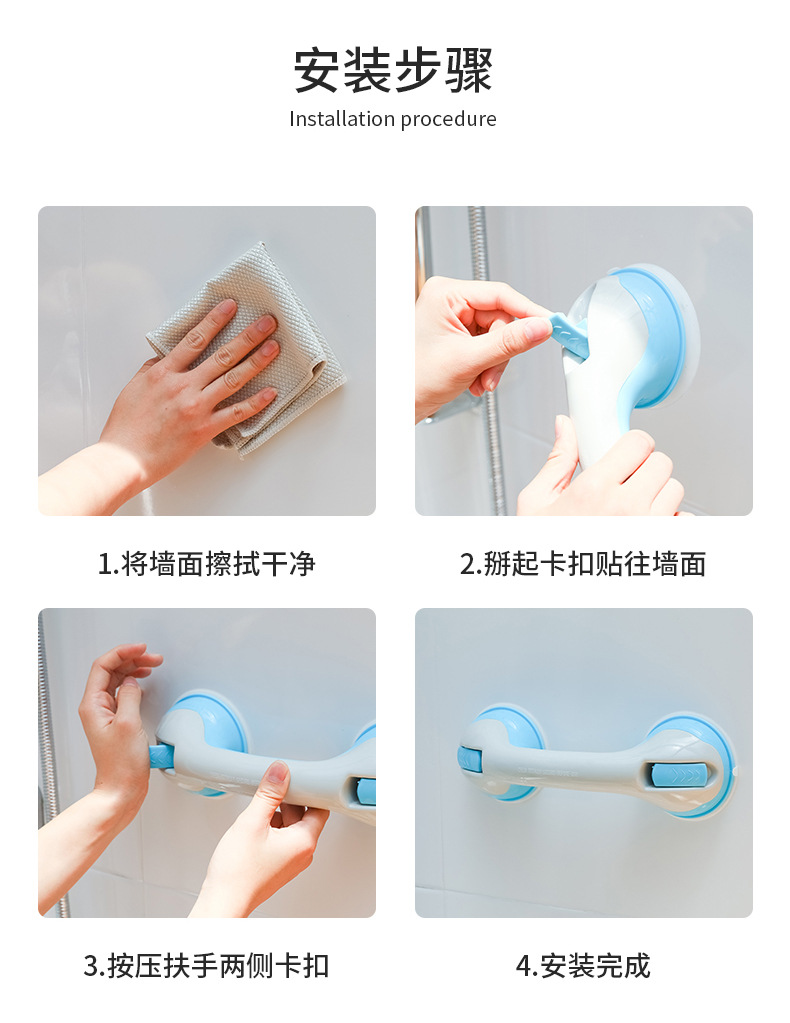 安装步骤
Installation procedure

1.将墙面擦拭干净

2.掰起卡扣贴往墙面

3.按压扶手两侧卡扣

4.安装完成