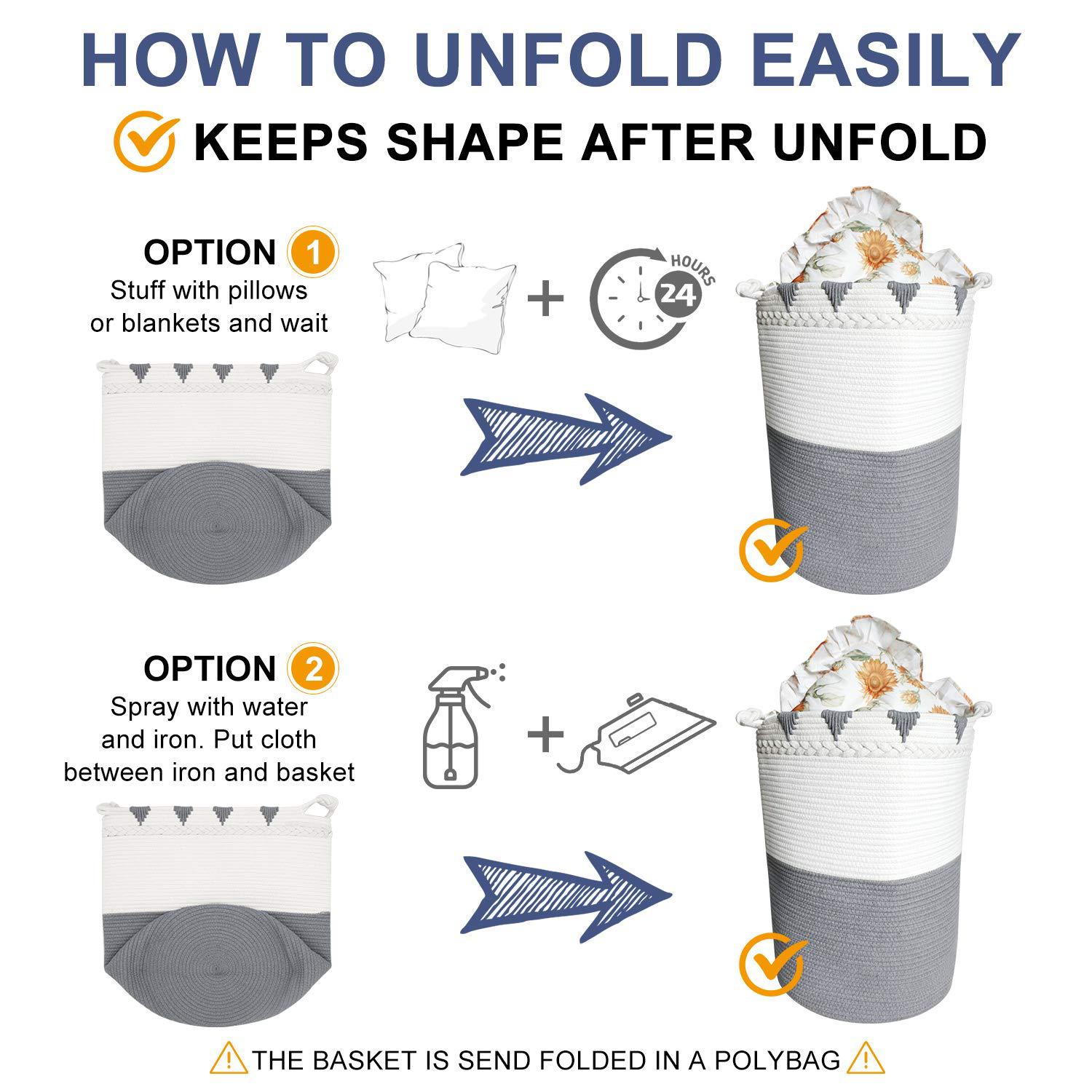 HOW TO UNFOLD EASILY

KEEPS SHAPE AFTER UNFOLD

OPTION 1
Stuff with pillows or blankets and wait

+

24 HOURS

OPTION 2
Spray with water and iron. Put cloth between iron and basket

+

THE BASKET IS SEND FOLDED IN A POLYBAG