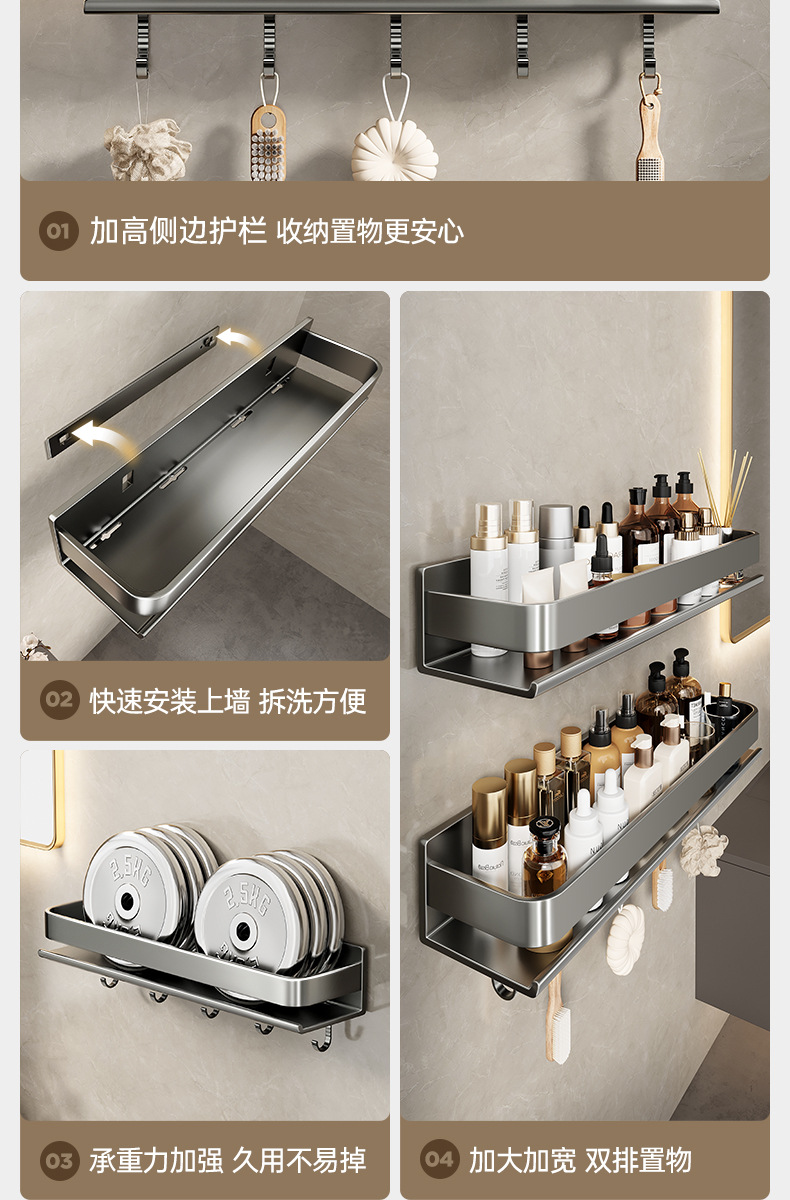 01 加高侧边护栏 收纳置物更安心

02 快速安装上墙 拆洗方便

2.5KG

2.5KG

03 承重力加强 久用不易掉

04 加大加宽 双排置物