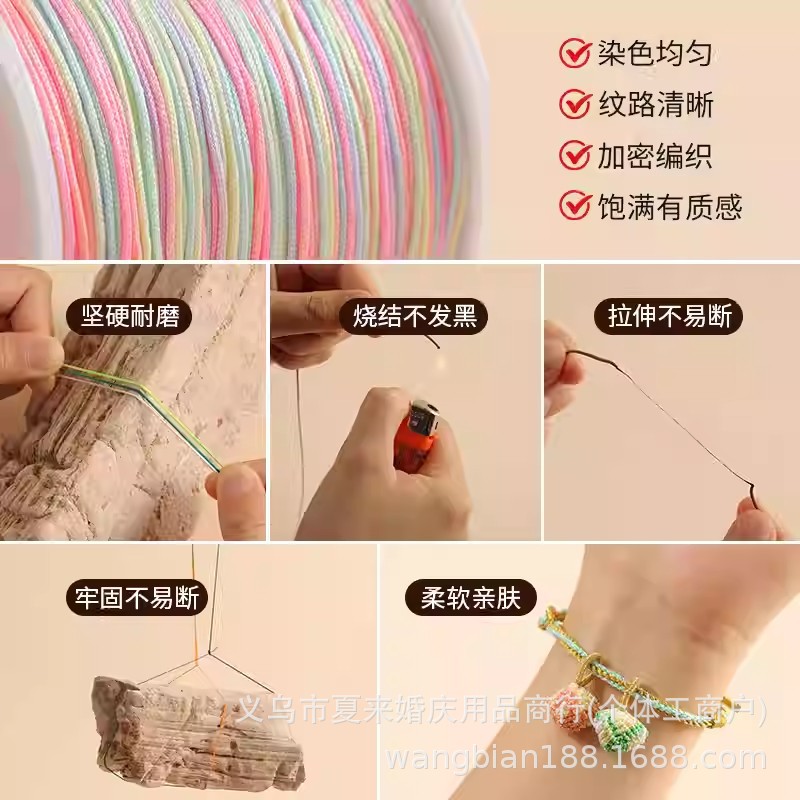 染色均匀
纹路清晰
加密编织
饱满有质感

坚硬耐磨

烧结不发黑

拉伸不易断

牢固不易断

柔软亲肤

义乌市夏来婚庆用品商行(个体工商户)
wangbian188.1688.com