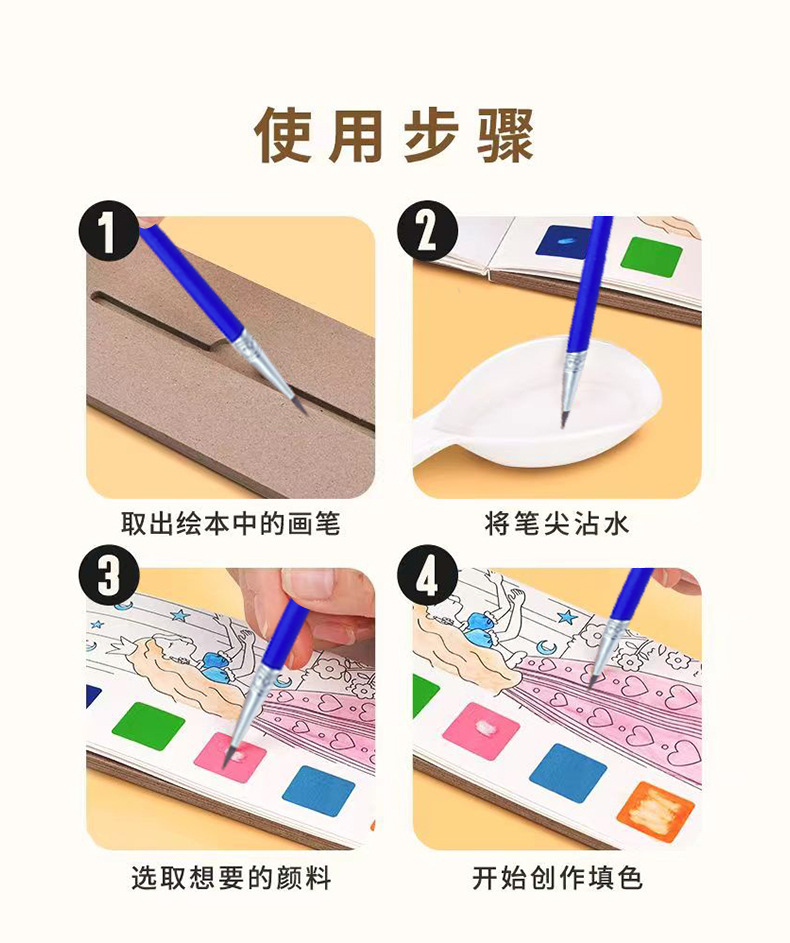 使用步骤

1
取出绘本中的画笔

2
将笔尖沾水

3
选取想要的颜料

4
开始创作填色