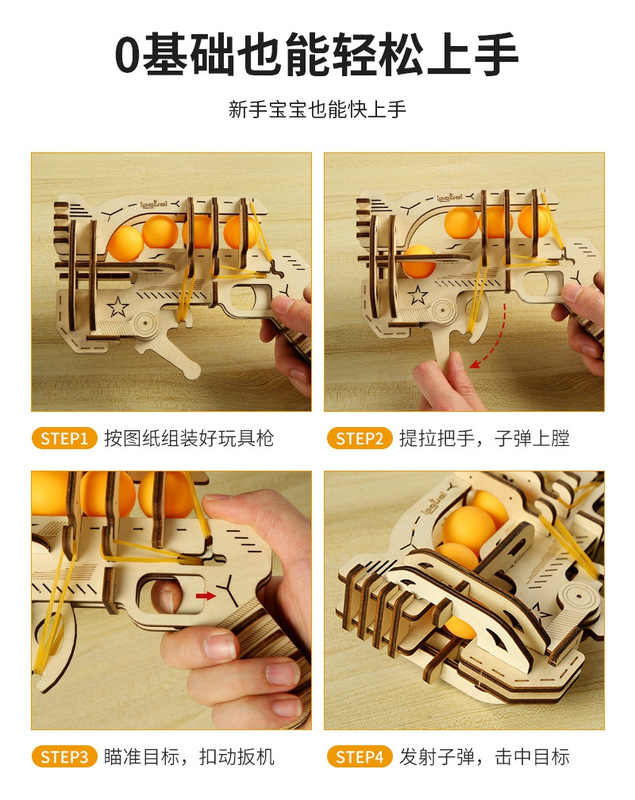 0基础也能轻松上手

新手宝宝也能快上手

STEP1 按图纸组装好玩具枪

STEP2 提拉把手，子弹上膛

STEP3 瞄准目标，扣动扳机

STEP4 发射子弹，击中目标