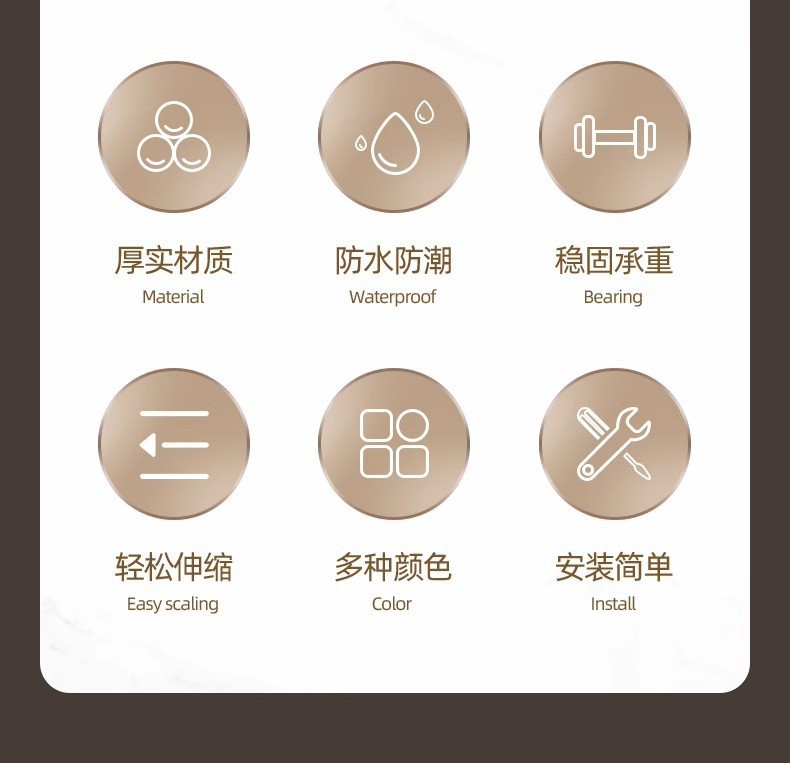 厚实材质
Material

防水防潮
Waterproof

稳固承重
Bearing

轻松伸缩
Easy scaling

多种颜色
Color

安装简单
Install