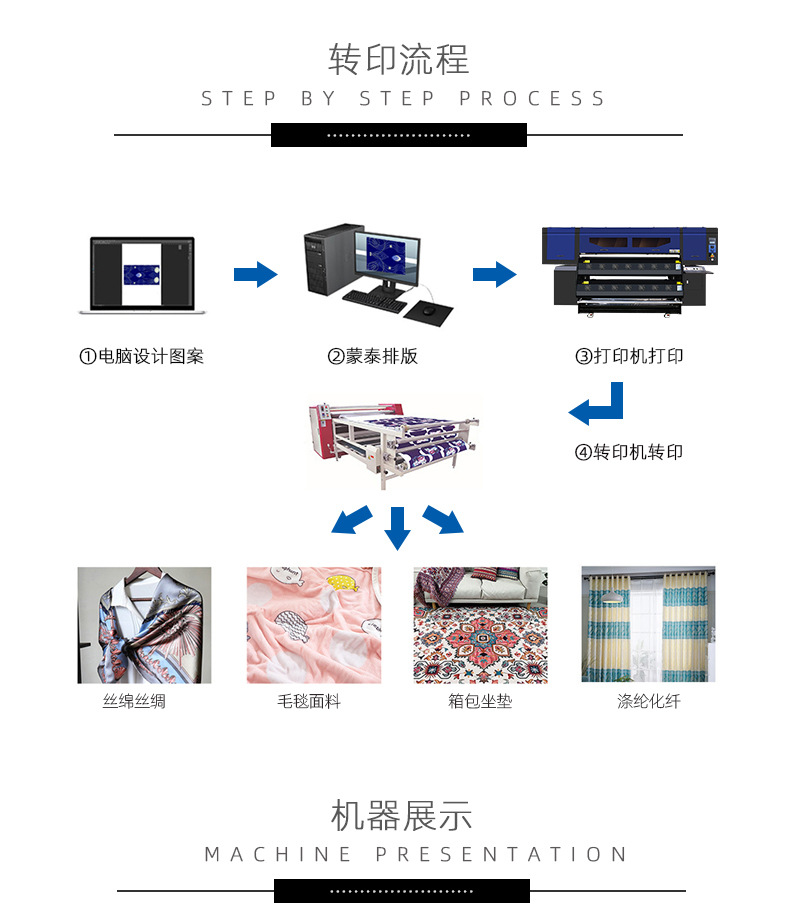 转印流程
STEP BY STEP PROCESS

①电脑设计图案

②蒙泰排版

③打印机打印

④转印机转印

丝绵丝绸

毛毯面料

箱包坐垫

涤纶化纤

机器展示
MACHINE PRESENTATION