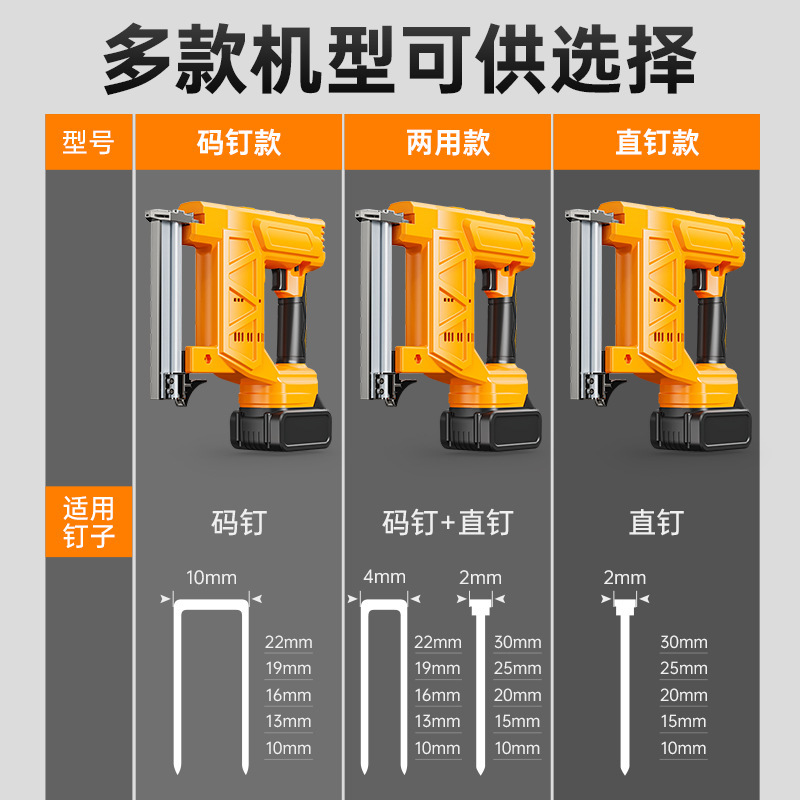 多款机型可供选择

| 型号 | 码钉款 | 两用款 | 直钉款 |
|---|---|---|---|
| 适用钉子 | 码钉 | 码钉+直钉 | 直钉 |

10mm
22mm
19mm
16mm
13mm
10mm

4mm
22mm
19mm
16mm
13mm
10mm

2mm
30mm
25mm
20mm
15mm
10mm

2mm
30mm
25mm
20mm
15mm
10mm