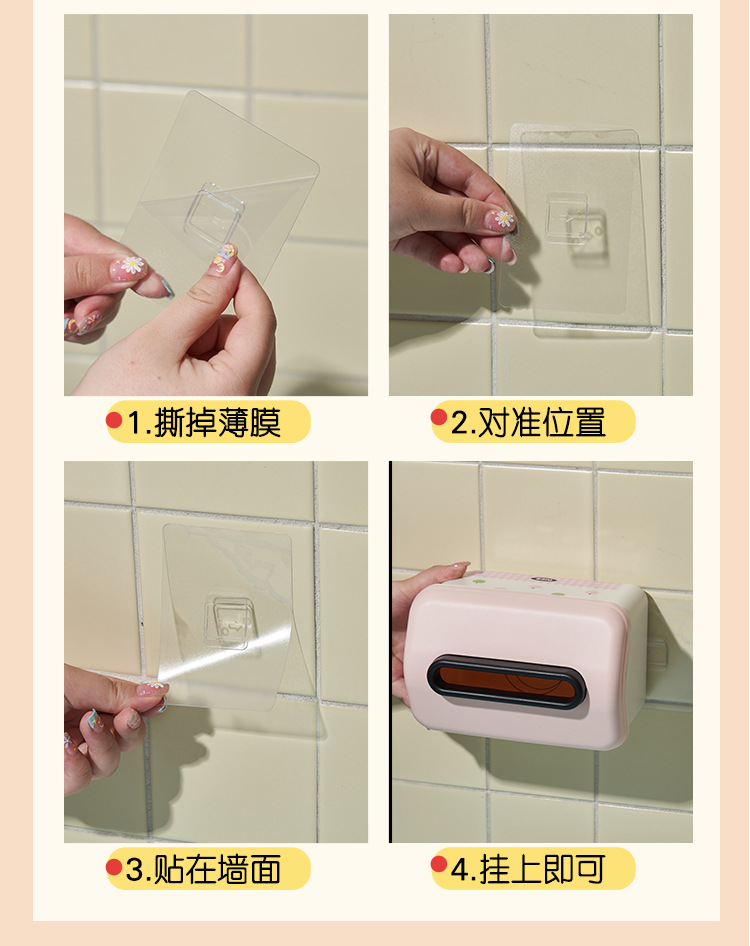 1.撕掉薄膜

2.对准位置

3.贴在墙面

4.挂上即可