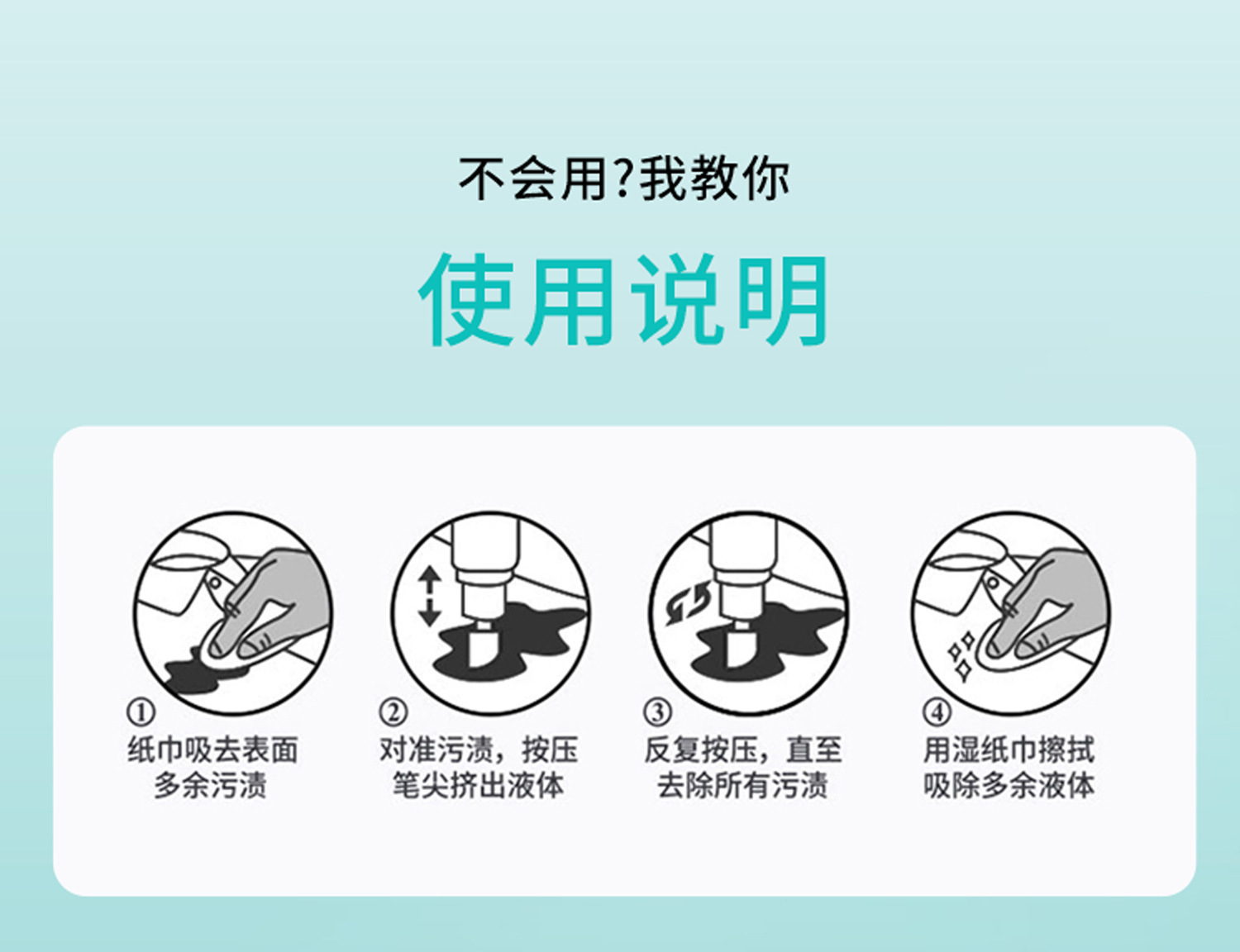 不会用?我教你

使用说明

①
纸巾吸去表面多余污渍

②
对准污渍，按压笔尖挤出液体

③
反复按压，直至去除所有污渍

④
用湿纸巾擦拭吸除多余液体