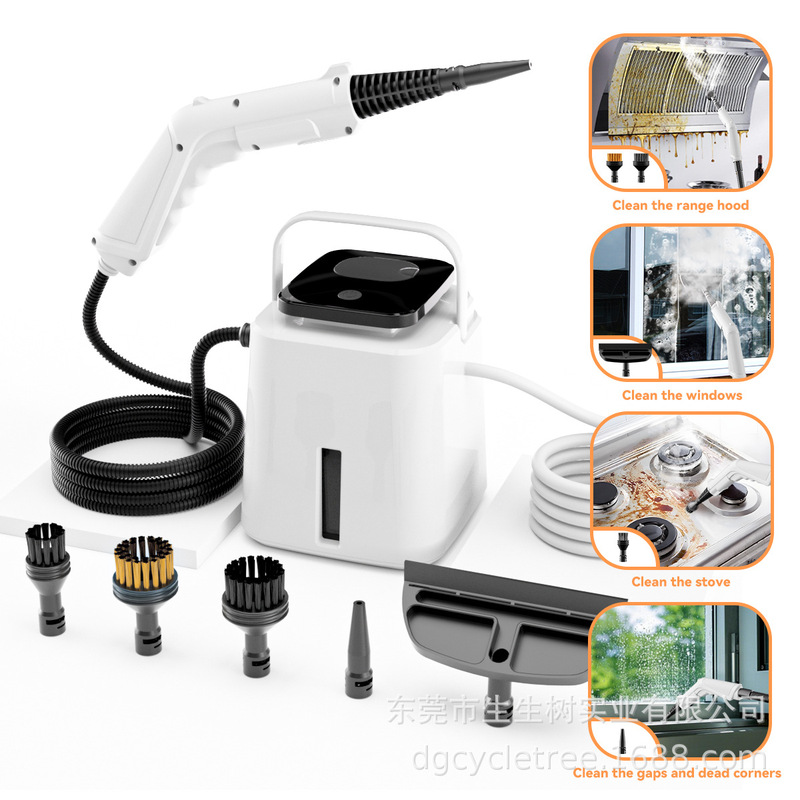 Clean the range hood

Clean the windows

Clean the stove

Clean the gaps and dead corners

东莞市生生树实业有限公司
dgcycletree.1688.com