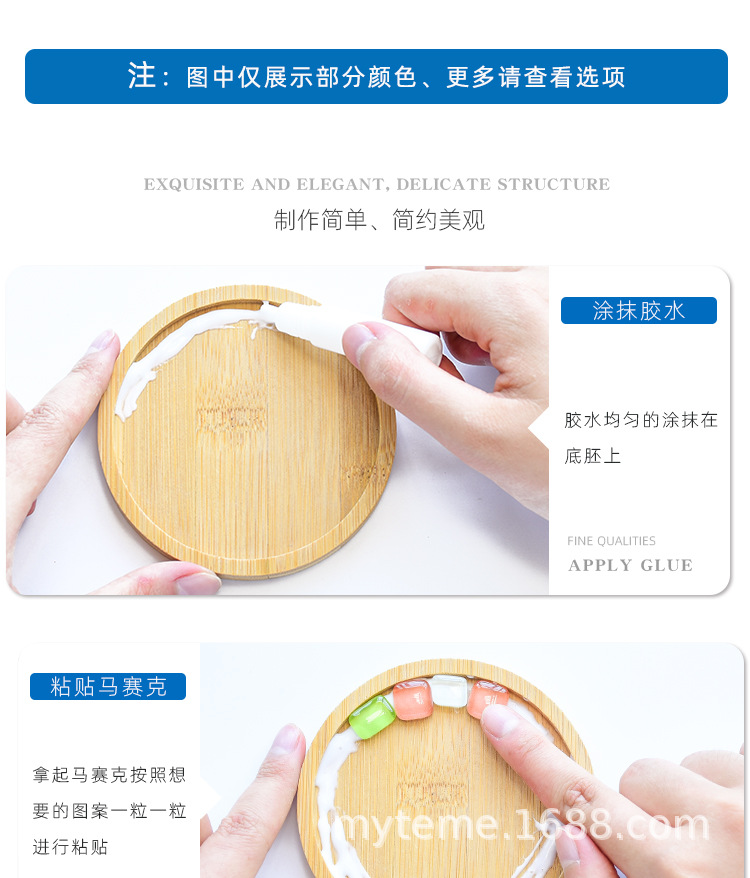 注：图中仅展示部分颜色、更多请查看选项

EXQUISITE AND ELEGANT, DELICATE STRUCTURE
制作简单、简约美观

涂抹胶水

胶水均匀的涂抹在底胚上

FINE QUALITIES
APPLY GLUE

粘贴马赛克

拿起马赛克按照想要的图案一粒一粒进行粘贴

myteme.1688.com