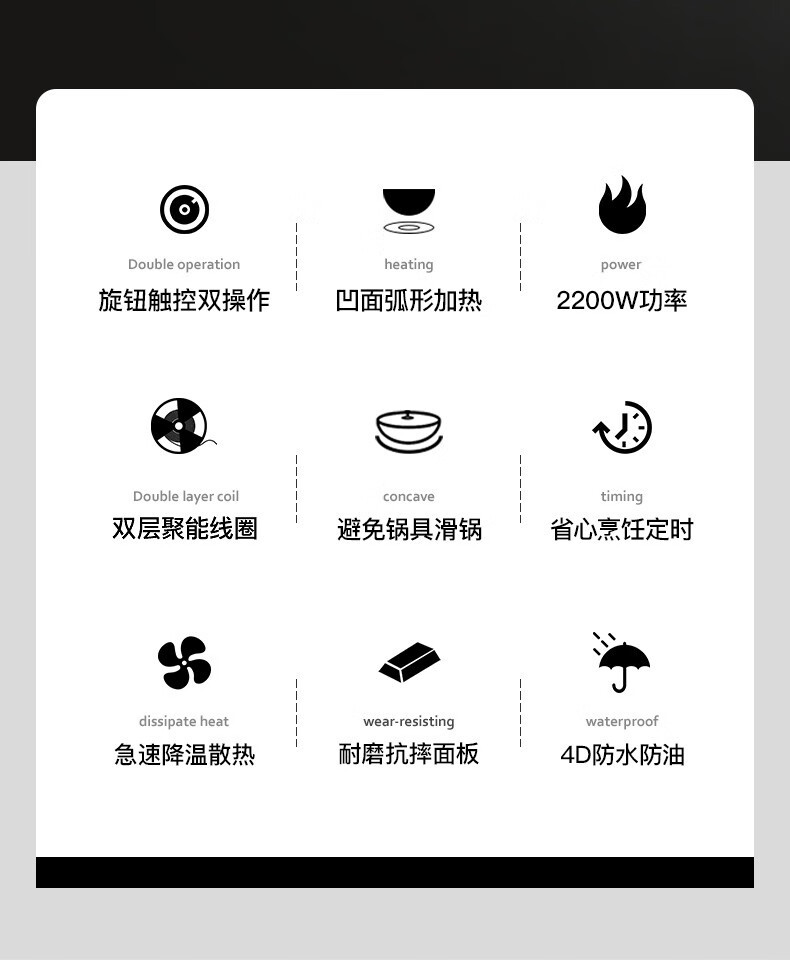 Double operation
旋钮触控双操作

heating
凹面弧形加热

power
2200W功率

Double layer coil
双层聚能线圈

concave
避免锅具滑锅

timing
省心烹饪定时

dissipate heat
急速降温散热

wear-resisting
耐磨抗摔面板

waterproof
4D防水防油