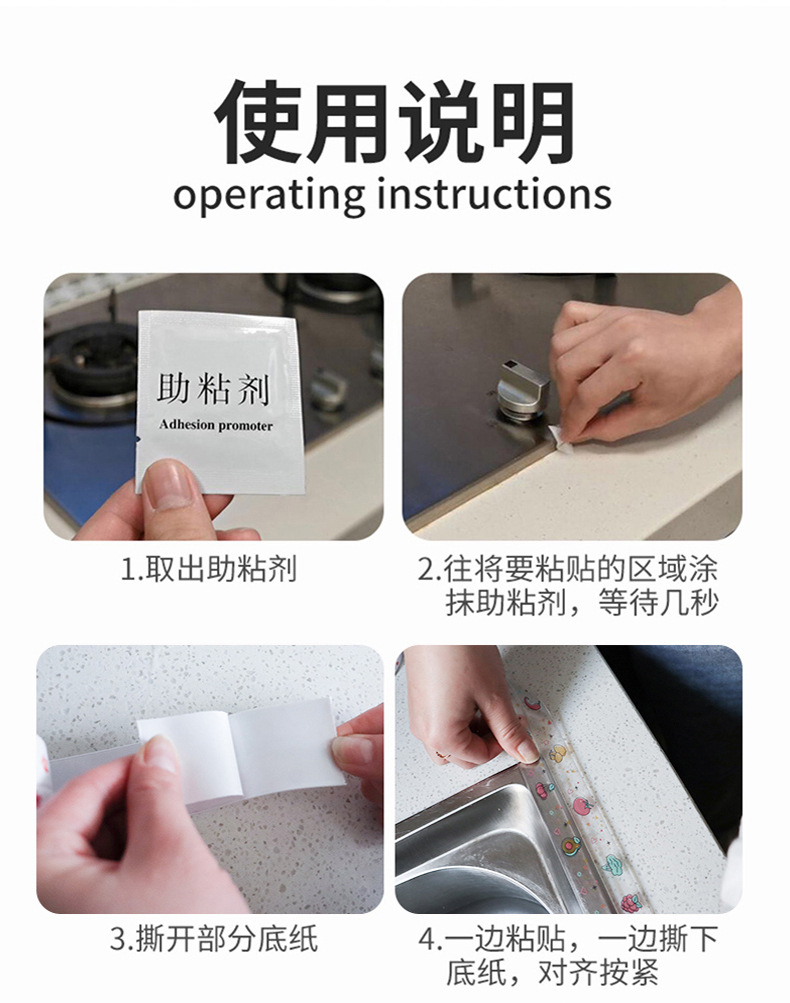 使用说明
operating instructions

助粘剂
Adhesion promoter

1.取出助粘剂

2.往将要粘贴的区域涂抹助粘剂，等待几秒

3.撕开部分底纸

4.一边粘贴，一边撕下底纸，对齐按紧