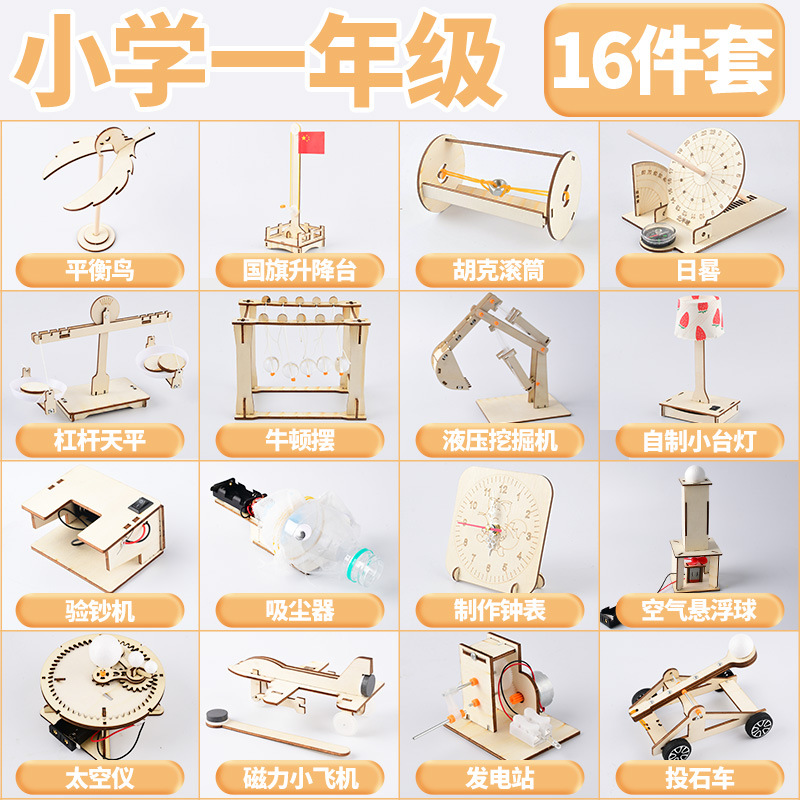 小学一年级 16件套

平衡鸟
国旗升降台
胡克滚筒
日晷

杠杆天平
牛顿摆
液压挖掘机
自制小台灯

验钞机
吸尘器
制作钟表
空气悬浮球

太空仪
磁力小飞机
发电站
投石车