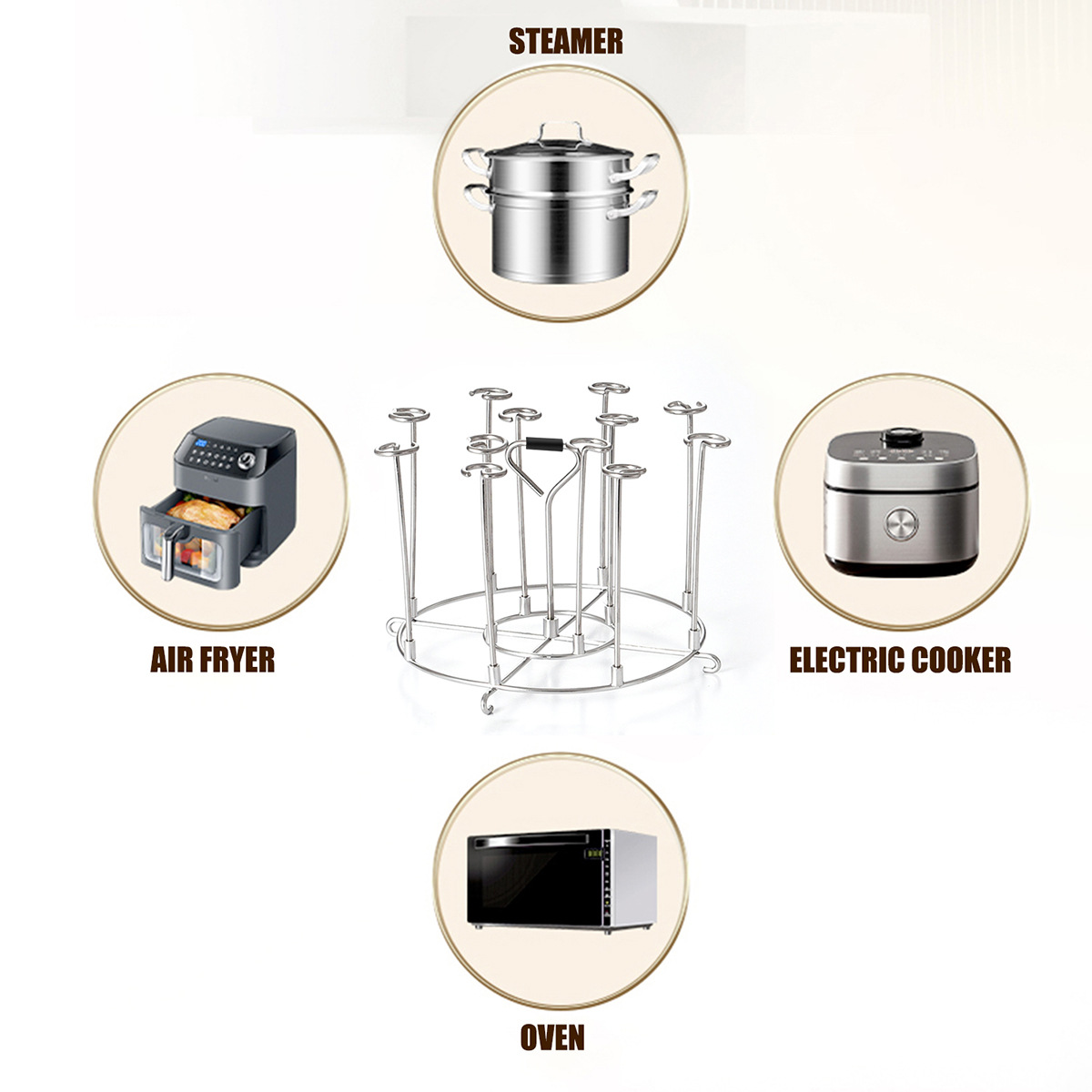 STEAMER

AIR FRYER

ELECTRIC COOKER

OVEN