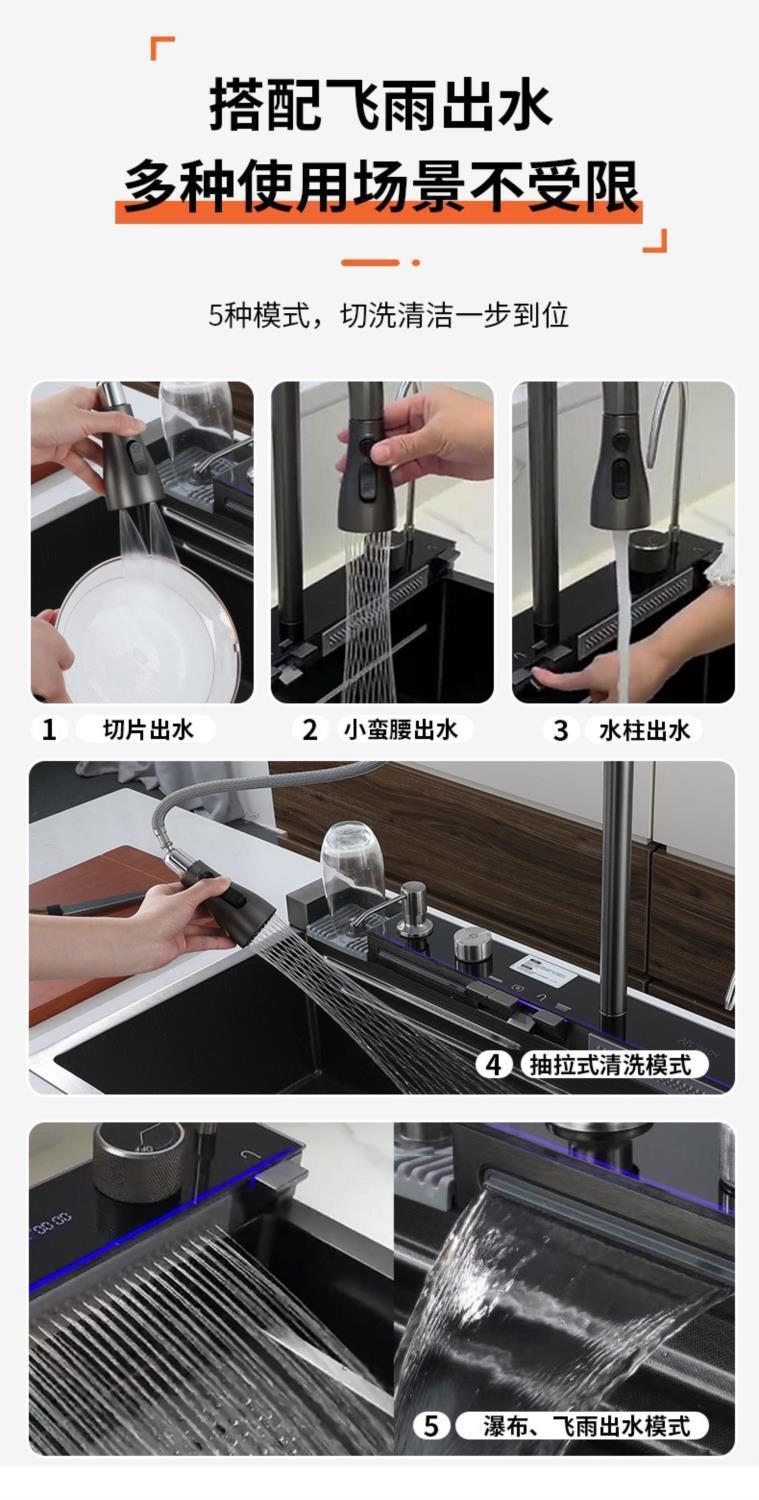 搭配飞雨出水
多种使用场景不受限

5种模式，切洗清洁一步到位

1 切片出水

2 小蛮腰出水

3 水柱出水

4 抽拉式清洗模式

5 瀑布、飞雨出水模式