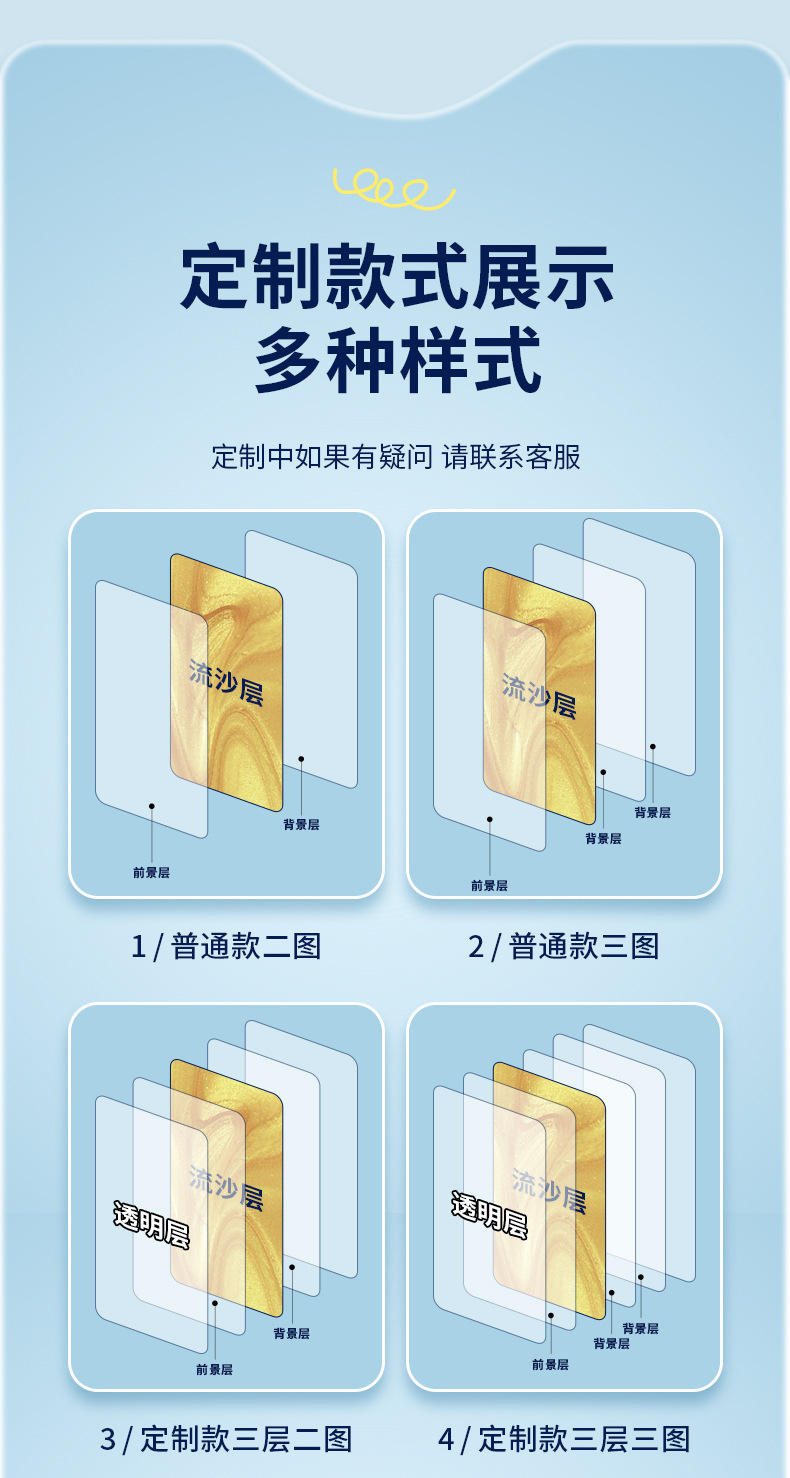 定制款式展示
多种样式

定制中如果有疑问 请联系客服

流沙层
背景层
前景层

1 / 普通款二图

流沙层
背景层
背景层
前景层

2 / 普通款三图

流沙层
透明层
背景层
前景层

3 / 定制款三层二图

流沙层
透明层
背景层
背景层
前景层

4 / 定制款三层三图