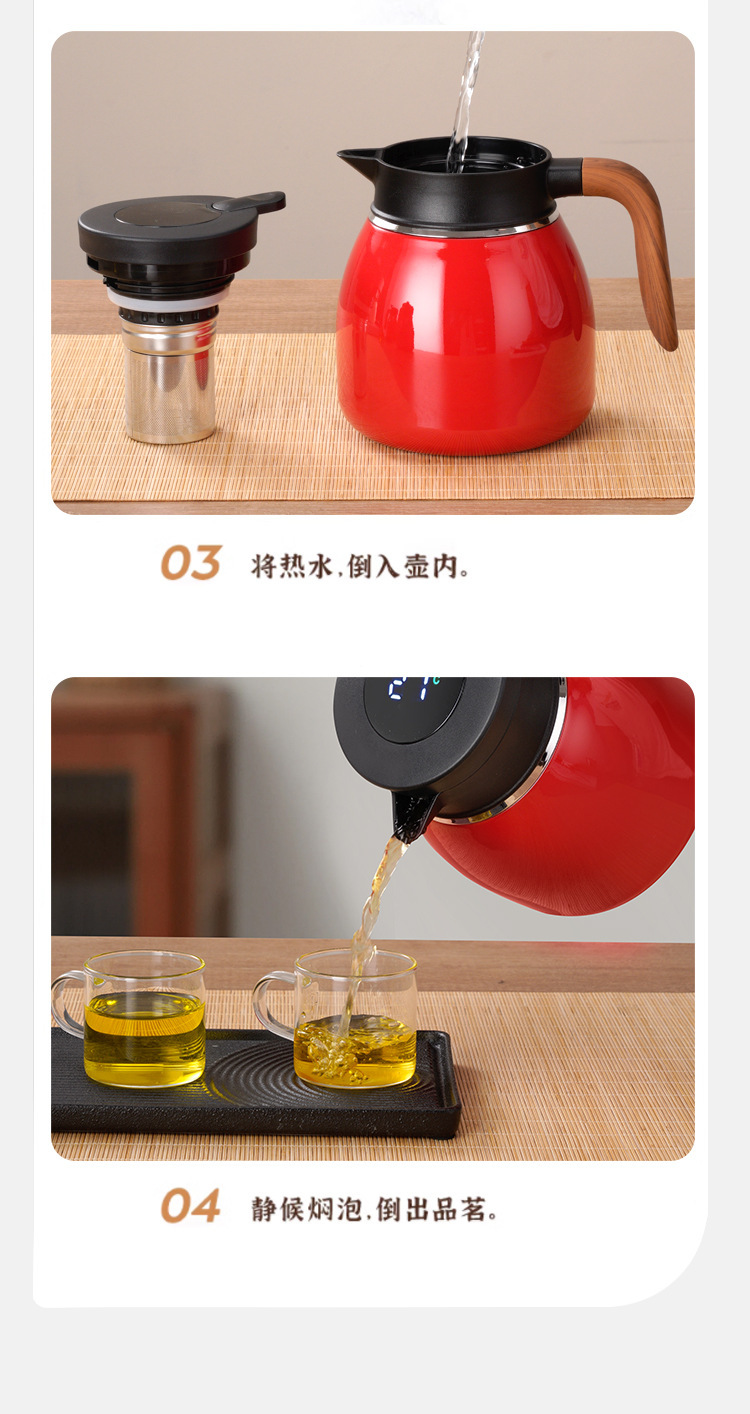 03 将热水，倒入壶内。

04 静候焖泡，倒出品茗。