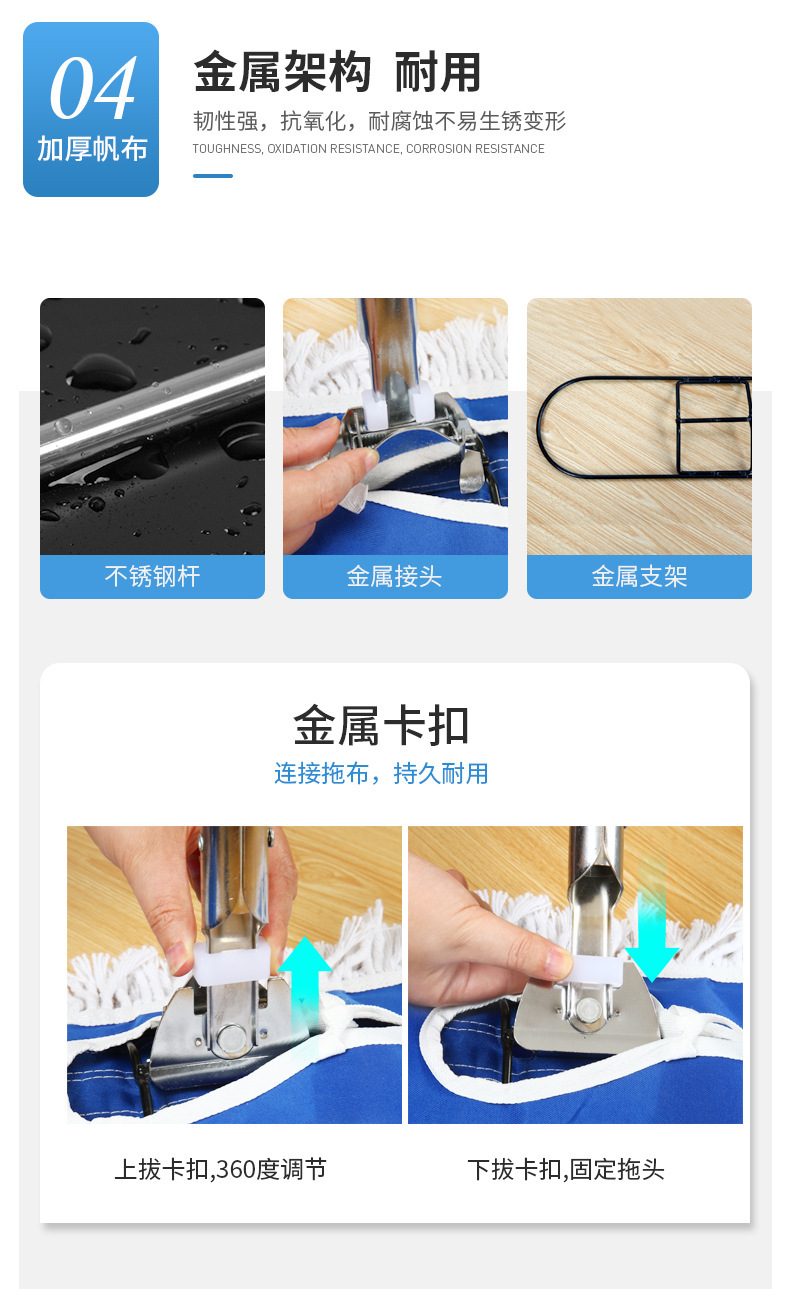 04
加厚帆布

金属架构 耐用
韧性强，抗氧化，耐腐蚀不易生锈变形
TOUGHNESS, OXIDATION RESISTANCE, CORROSION RESISTANCE

不锈钢杆

金属接头

金属支架

金属卡扣
连接拖布，持久耐用

上拔卡扣,360度调节

下拔卡扣,固定拖头