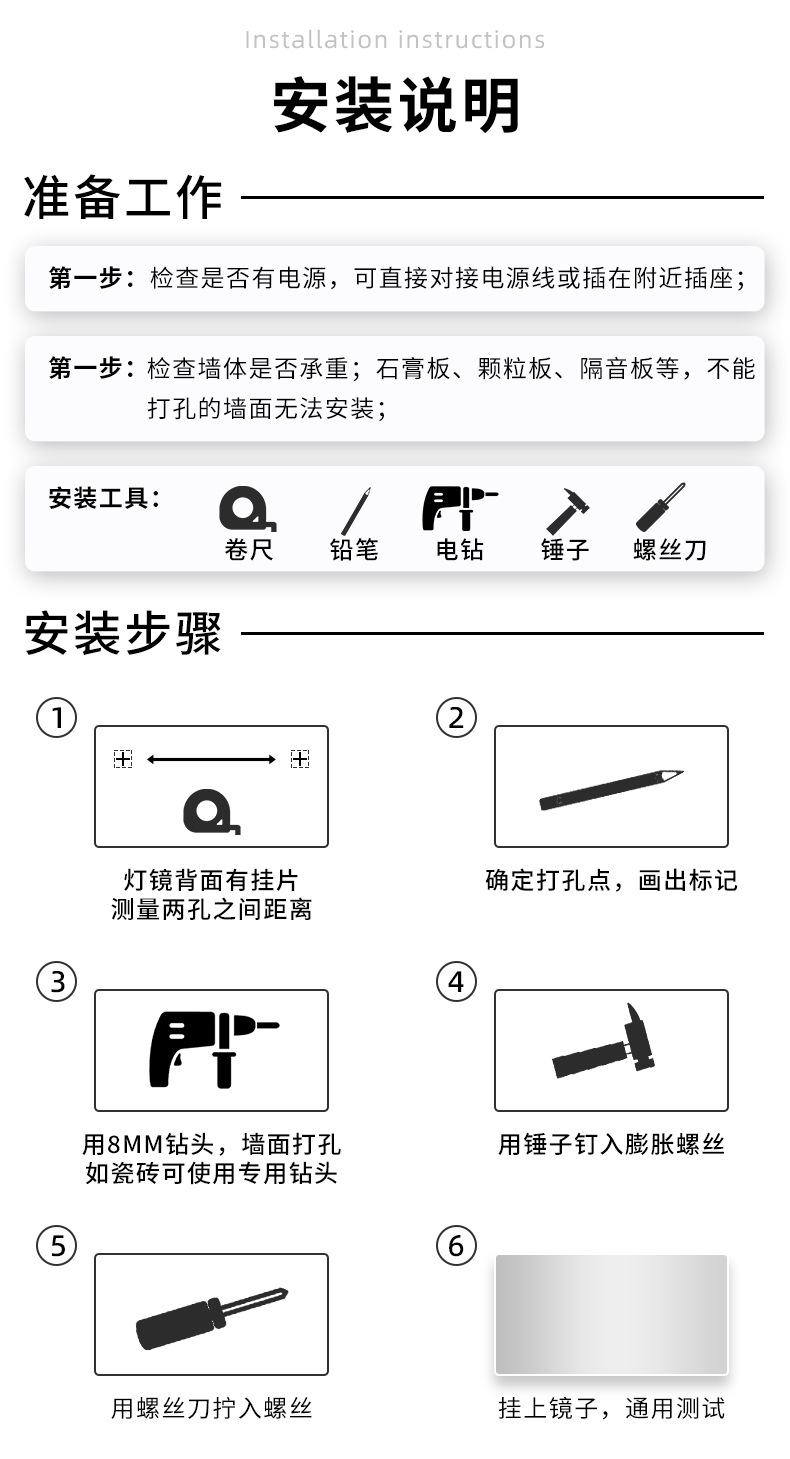 Installation instructions

安装说明

准备工作

第一步：检查是否有电源，可直接对接电源线或插在附近插座；

第一步：检查墙体是否承重；石膏板、颗粒板、隔音板等，不能打孔的墙面无法安装；

安装工具：
卷尺 铅笔 电钻 锤子 螺丝刀

安装步骤

①
灯镜背面有挂片
测量两孔之间距离

②
确定打孔点，画出标记

③
用8MM钻头，墙面打孔
如瓷砖可使用专用钻头

④
用锤子钉入膨胀螺丝

⑤
用螺丝刀拧入螺丝

⑥
挂上镜子，通用测试