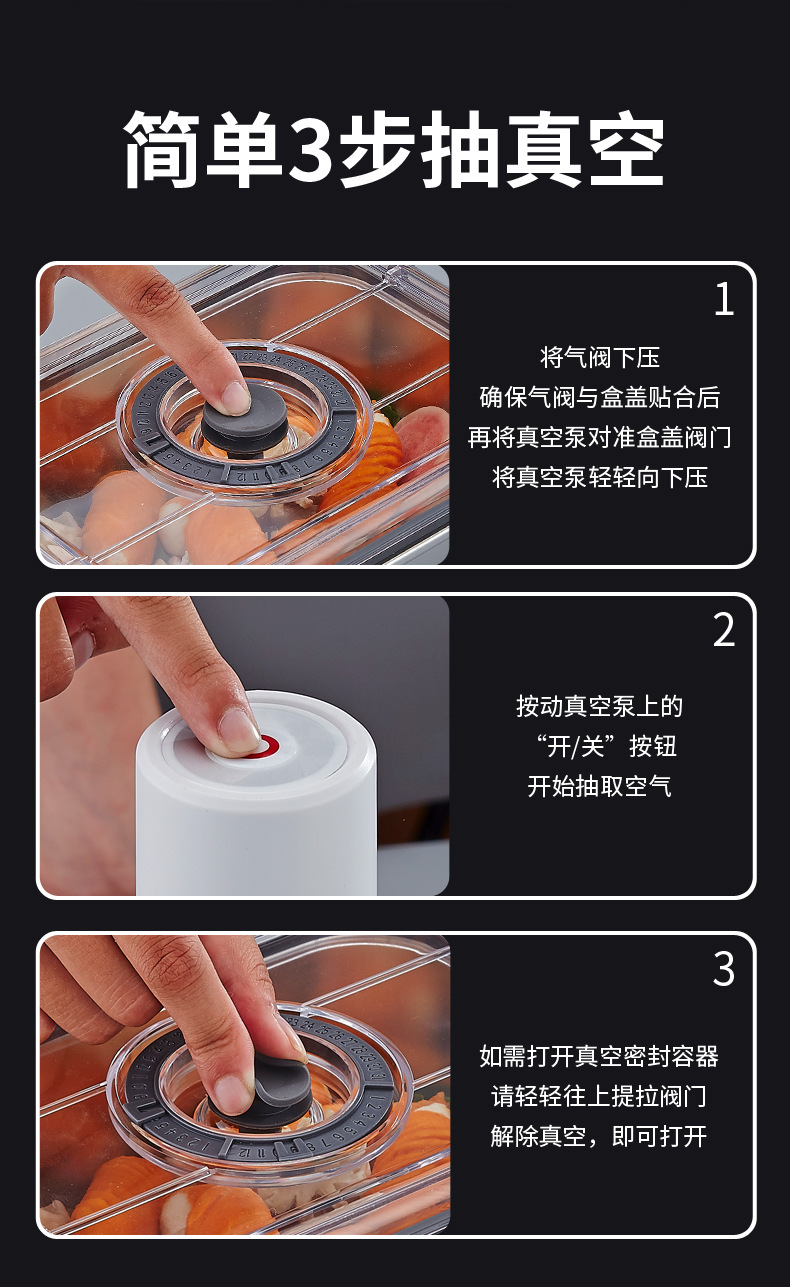 简单3步抽真空

1

将气阀下压
确保气阀与盒盖贴合后
再将真空泵对准盒盖阀门
将真空泵轻轻向下压

2

按动真空泵上的
“开/关”按钮
开始抽取空气

3

如需打开真空密封容器
请轻轻往上提拉阀门
解除真空，即可打开