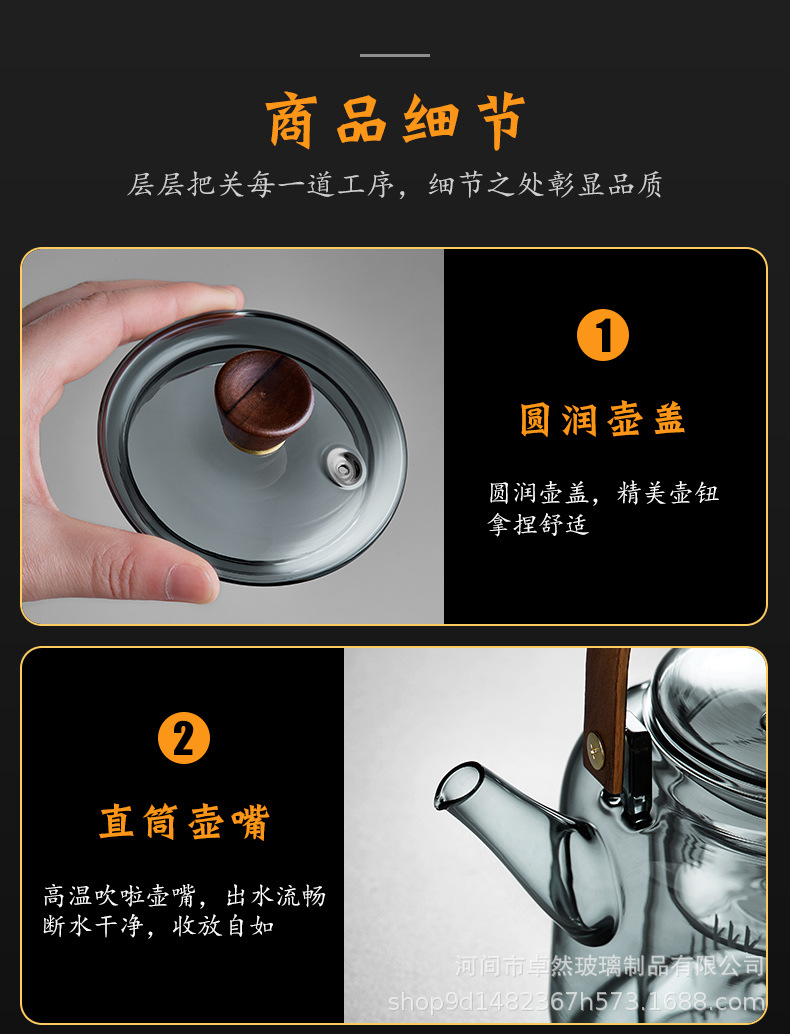 商品细节

层层把关每一道工序，细节之处彰显品质

1

圆润壶盖

圆润壶盖，精美壶钮
拿捏舒适

2

直筒壶嘴

高温吹啦壶嘴，出水流畅
断水干净，收放自如

河间市卓然玻璃制品有限公司
shop9d1482367h573.1688.com