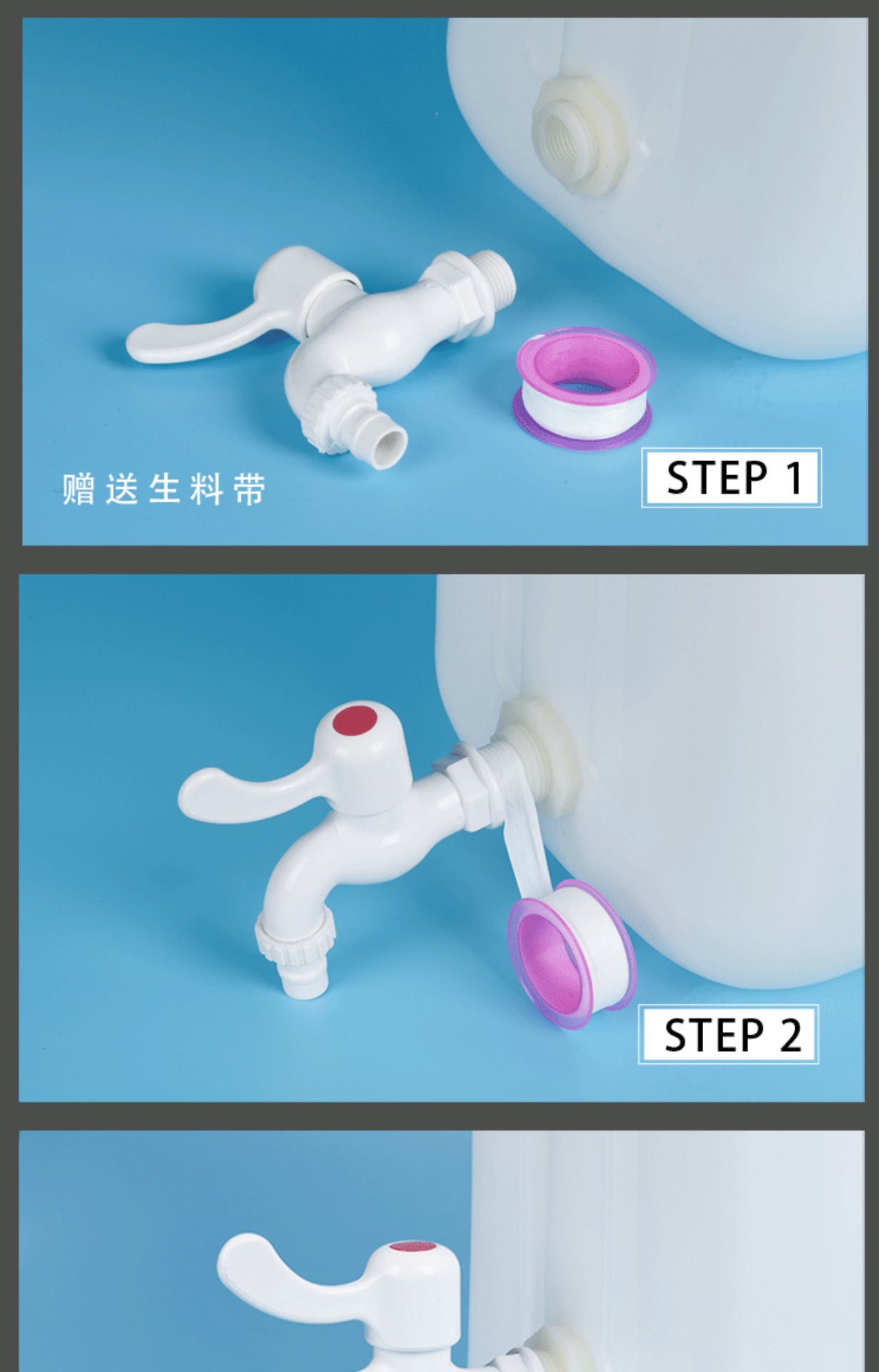 赠送生料带

STEP 1

STEP 2