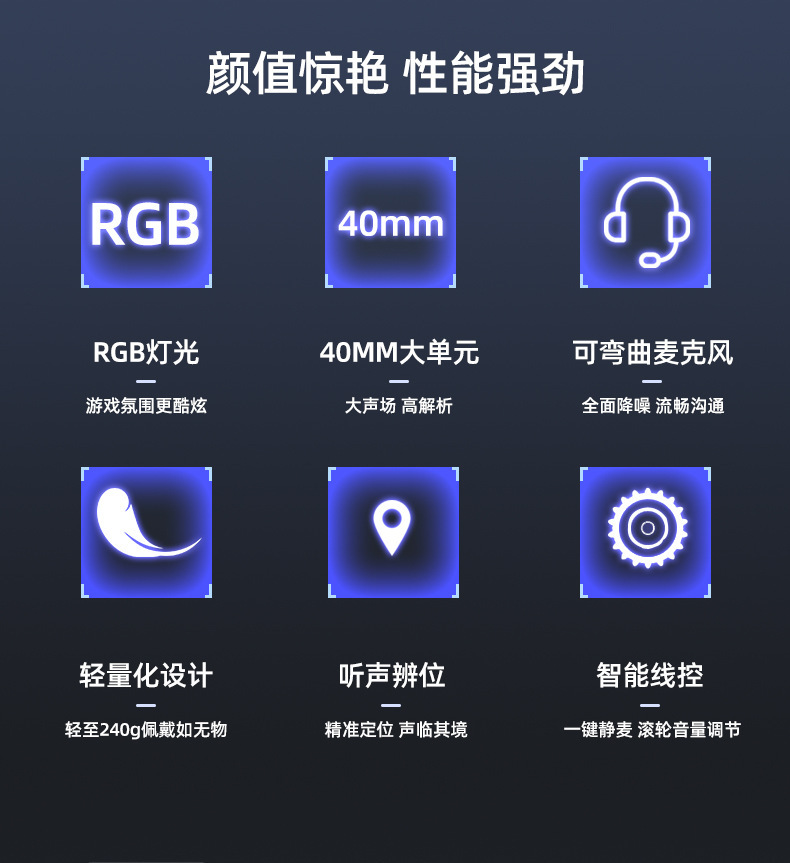 颜值惊艳 性能强劲

RGB

RGB灯光

游戏氛围更酷炫

40mm

40MM大单元

大声场 高解析

可弯曲麦克风

全面降噪 流畅沟通

轻量化设计

轻至240g佩戴如无物

听声辨位

精准定位 声临其境

智能线控

一键静麦 滚轮音量调节